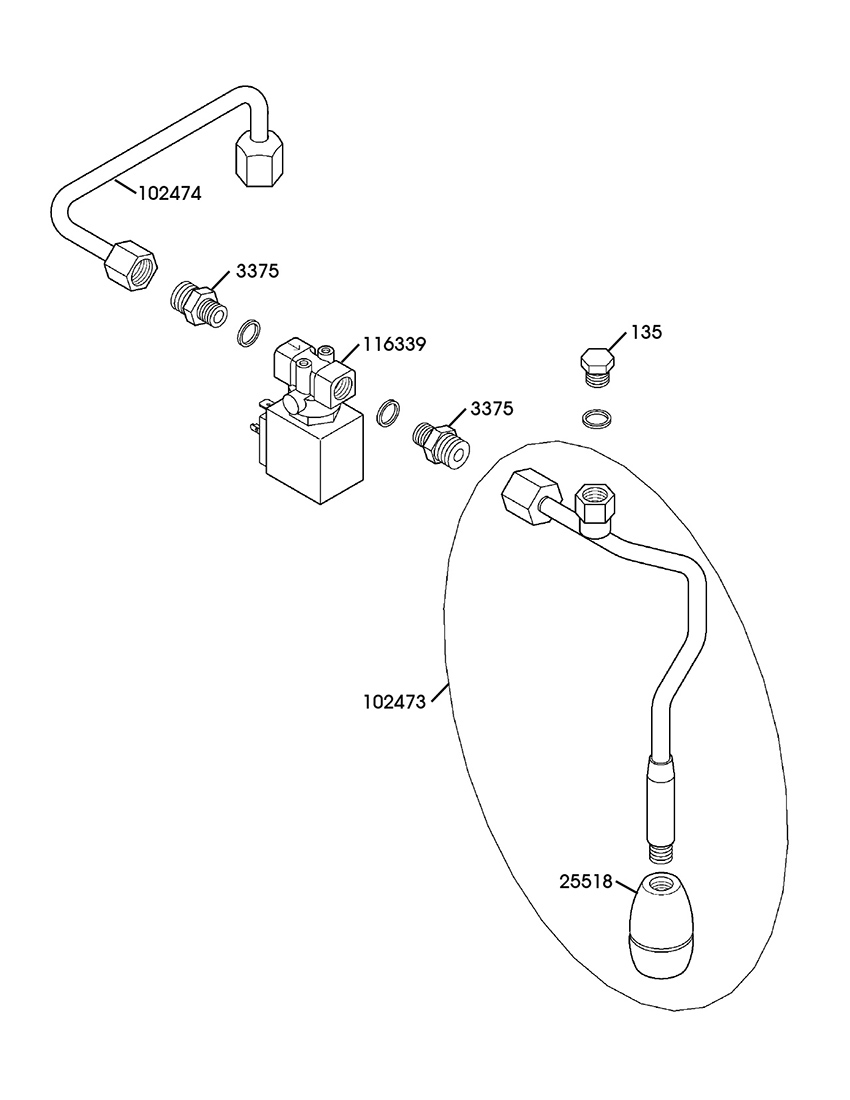 102474

3375

116339

135

3375

102473

25518