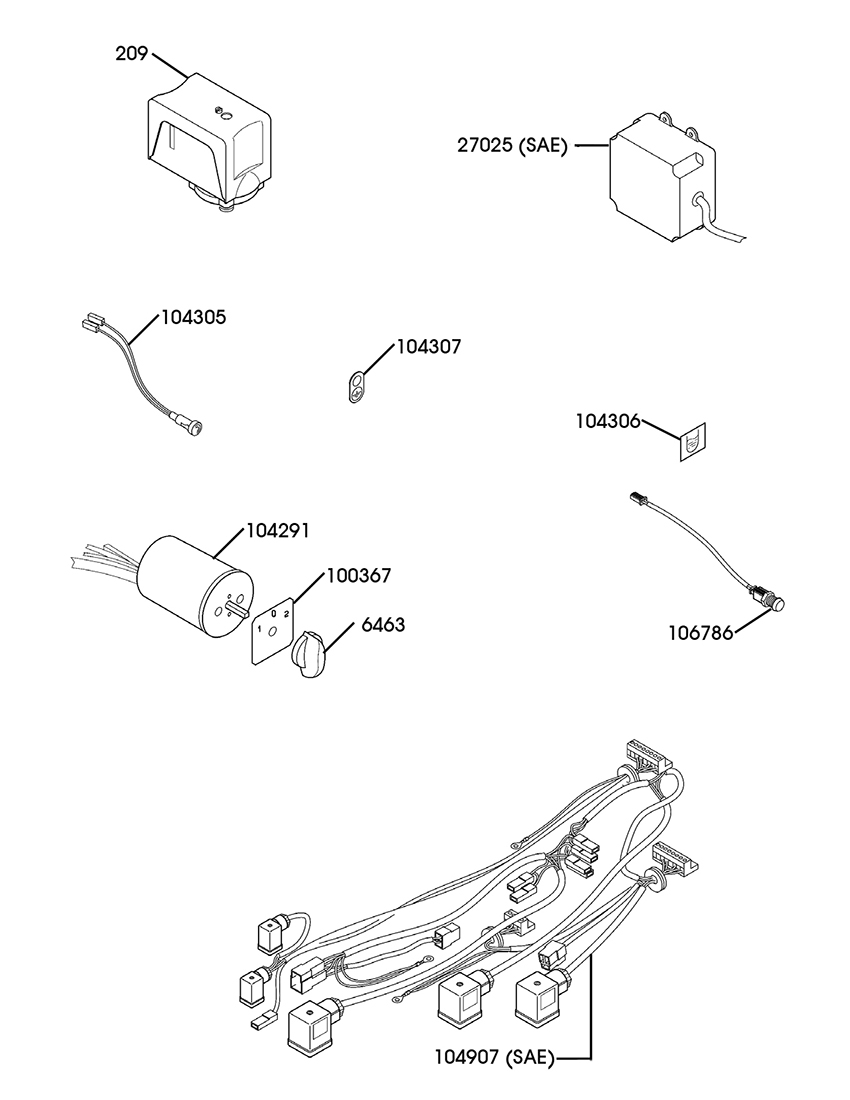 209

27025 (SAE)

104305

104307

104306

104291

100367

1 0 2

6463

106786

104907 (SAE)