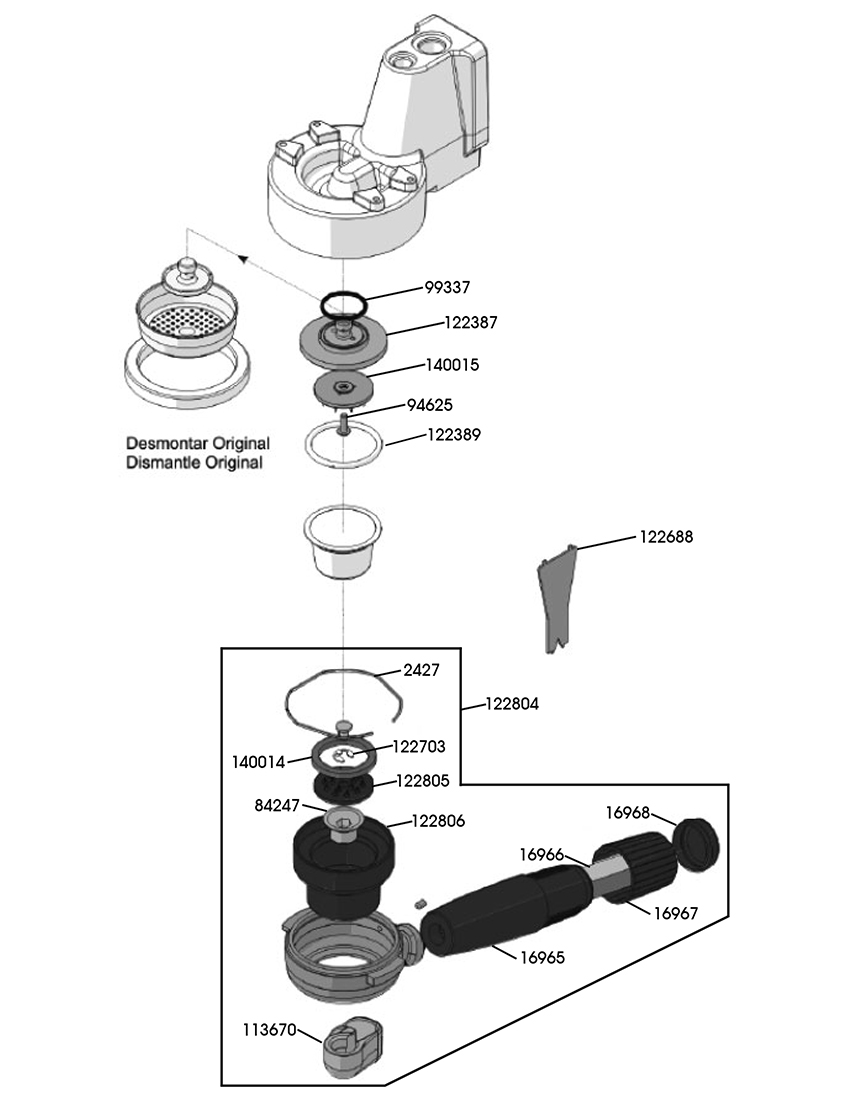 99337
122387
140015
94625
122389
Desmontar Original
Dismantle Original
122688
2427
122804
140014
122703
122805
84247
122806
16968
16966
16967
16965
113670