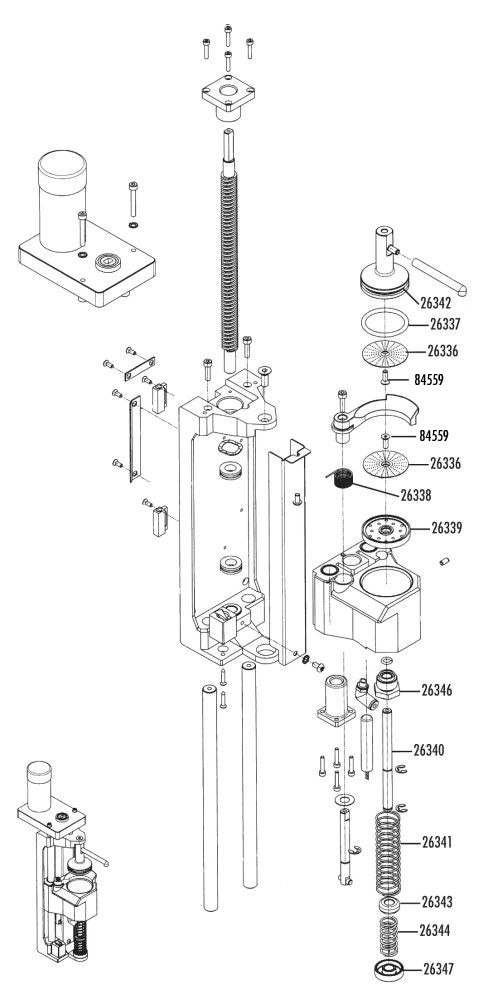 26342
26337
26336
84559
84559
26336
26338
26339
26346
26340
26341
26343
26344
26347