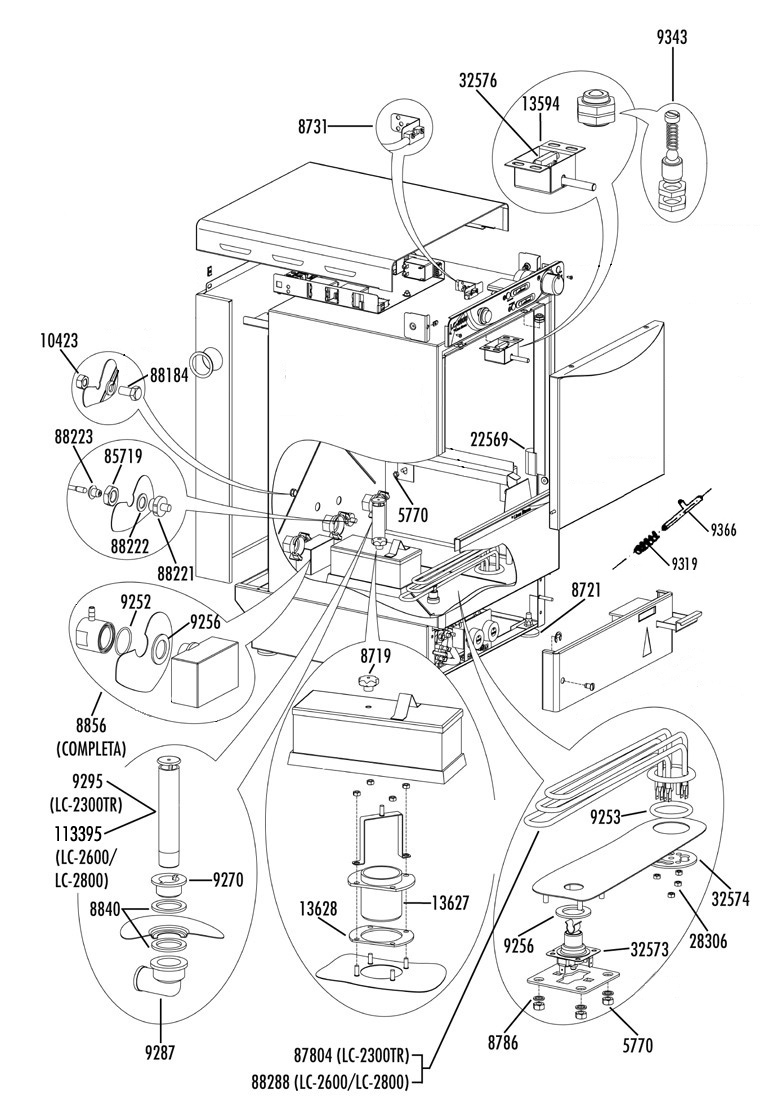 9343
32576
13594
8731
10423
88184
88223
85719
88222
88221
22569
5770
9366
9319
8721
9252
9256
8856
(COMPLETA)
8719
9295
(LC-2300TR)
113395
(LC-2600/
LC-2800)
9270
8840
9287
13628
13627
9253
32574
28306
9256
32573
8786
5770
87804 (LC-2300TR)
88288 (LC-2600/LC-2800)