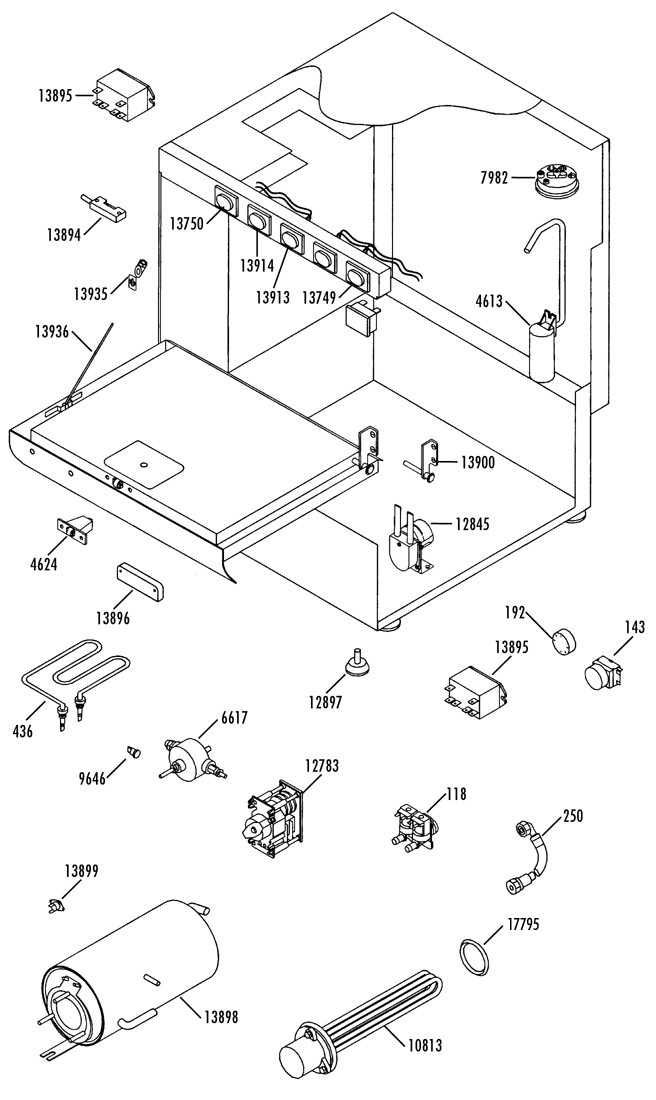 13895
7982
13894
13750
13914
13913
13749
13935
4613
13936
13900
12845
4624
13896
192
143
13895
12897
436
6617
9646
12783
118
250
13899
17795
13898
10813