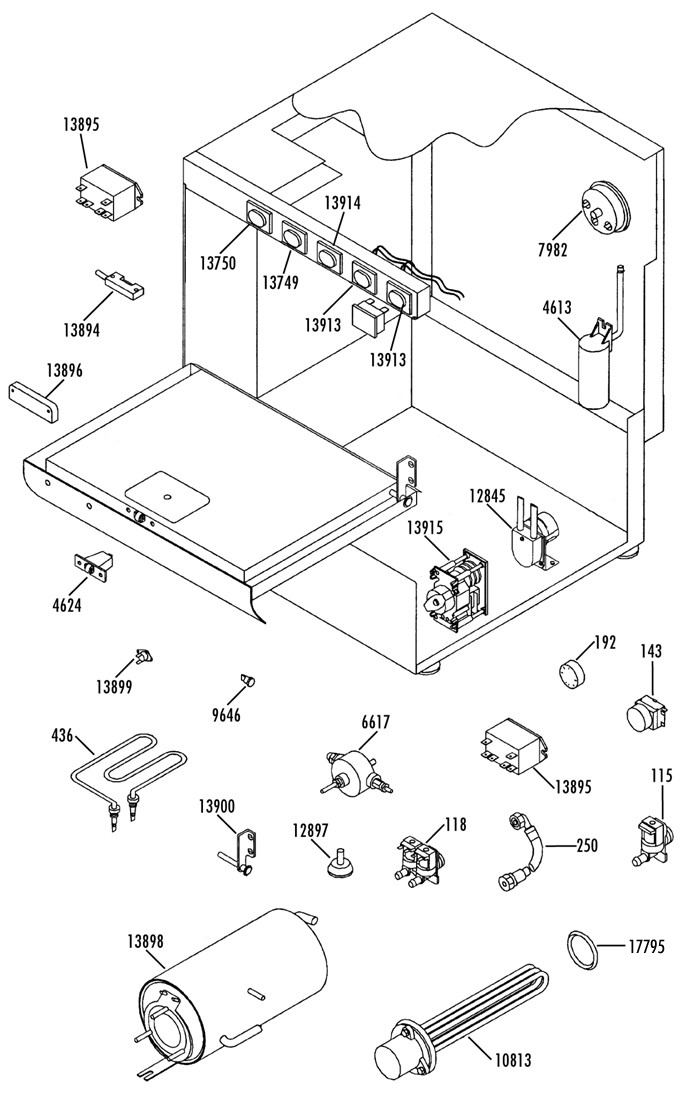 13895
13914
13750
13749
7982
13894
13913
13913
4613
13896
12845
13915
4624
192
143
13899
9646
436
6617
13895
115
13900
12897
118
250
13898
17795
10813