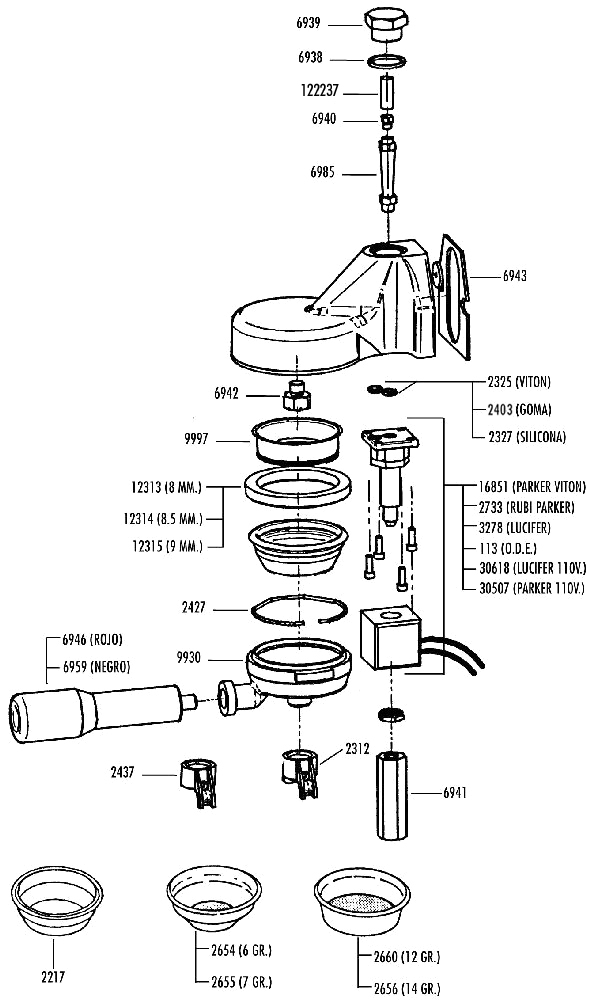 6939
6938
122237
6940
6985
6943
2325 (VITON)
2403 (GOMA)
2327 (SILICONA)
6942
9997
12313 (8 MM.)
12314 (8.5 MM.)
12315 (9 MM.)
16851 (PARKER VITON)
2733 (RUBI PARKER)
3278 (LUCIFER)
113 (O.D.E.)
30618 (LUCIFER 110V.)
30507 (PARKER 110V.)
2427
6946 (ROJO)
6959 (NEGRO)
9930
2437
2312
6941
2217
2654 (6 GR.)
2655 (7 GR.)
2660 (12 GR.)
2656 (14 GR.)