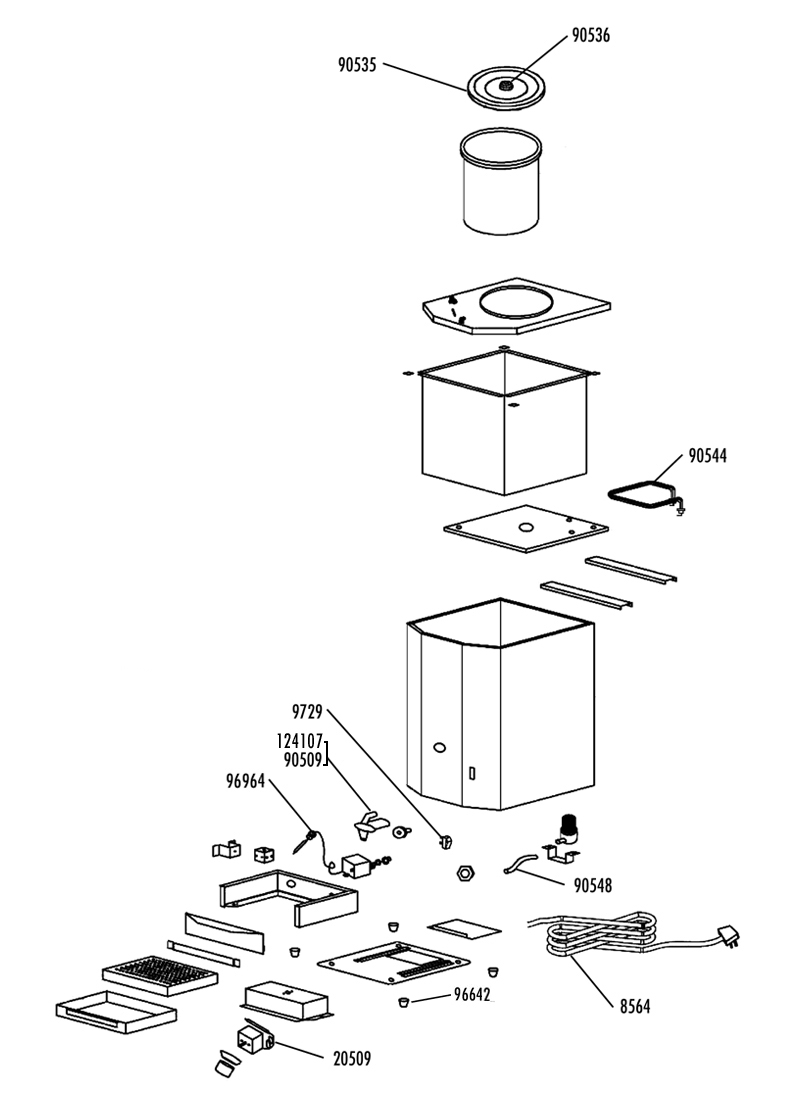 90536
90535
90544
9729
124107
90509
96964
90548
96642
8564
20509