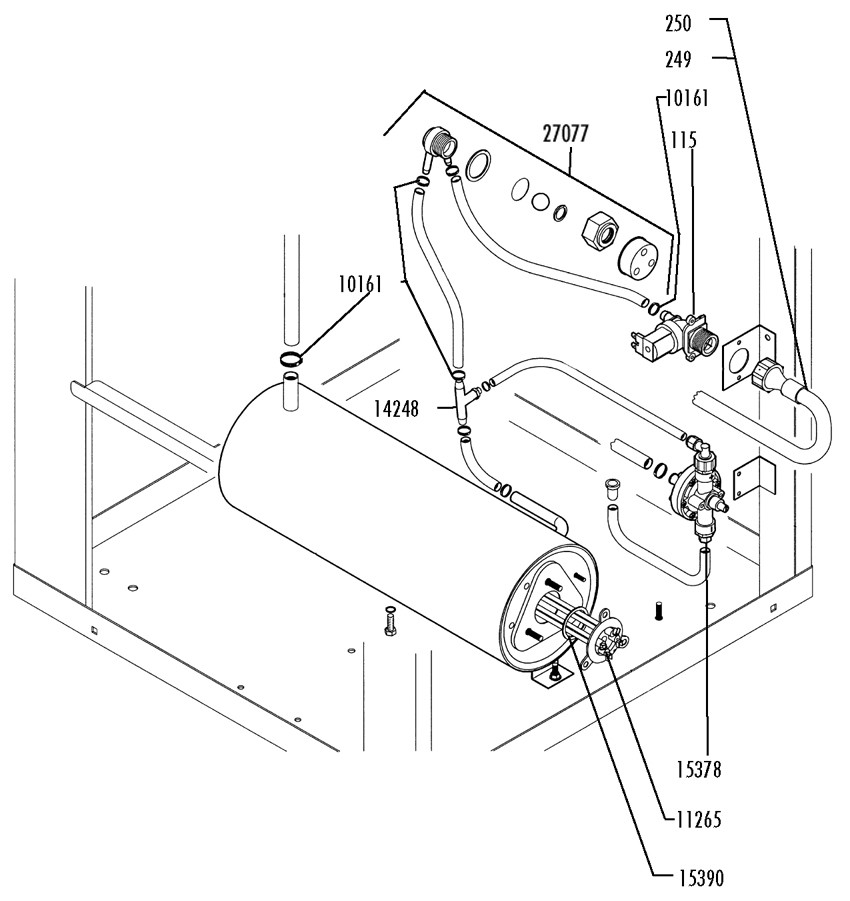 250
249
10161
27077
115
10161
14248
15378
11265
15390