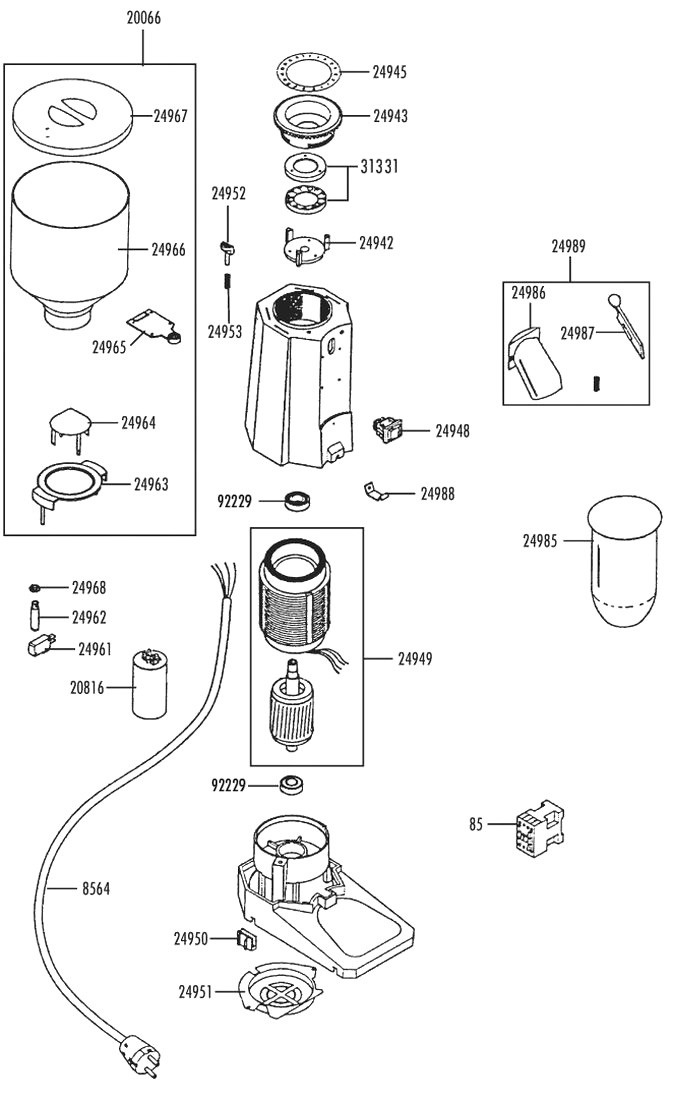 20066

24967

24966

24965

24964

24963

24945

24943

31331

24952

24942

24953

24989

24986

24987

24948

92229

24988

24985

24968

24962

24961

20816

24949

92229

85

8564

24950

24951