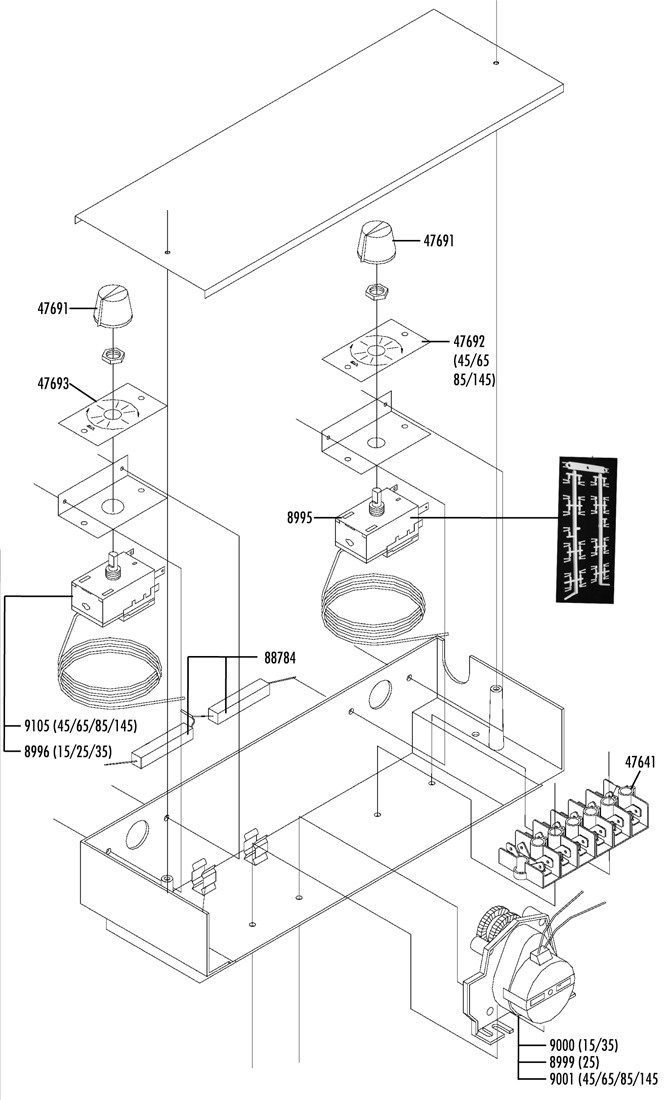 47691

47691

47692
(45/65
85/145)

47693

8995

88784

9105 (45/65/85/145)

8996 (15/25/35)

47641

9000 (15/35)
8999 (25)
9001 (45/65/85/145