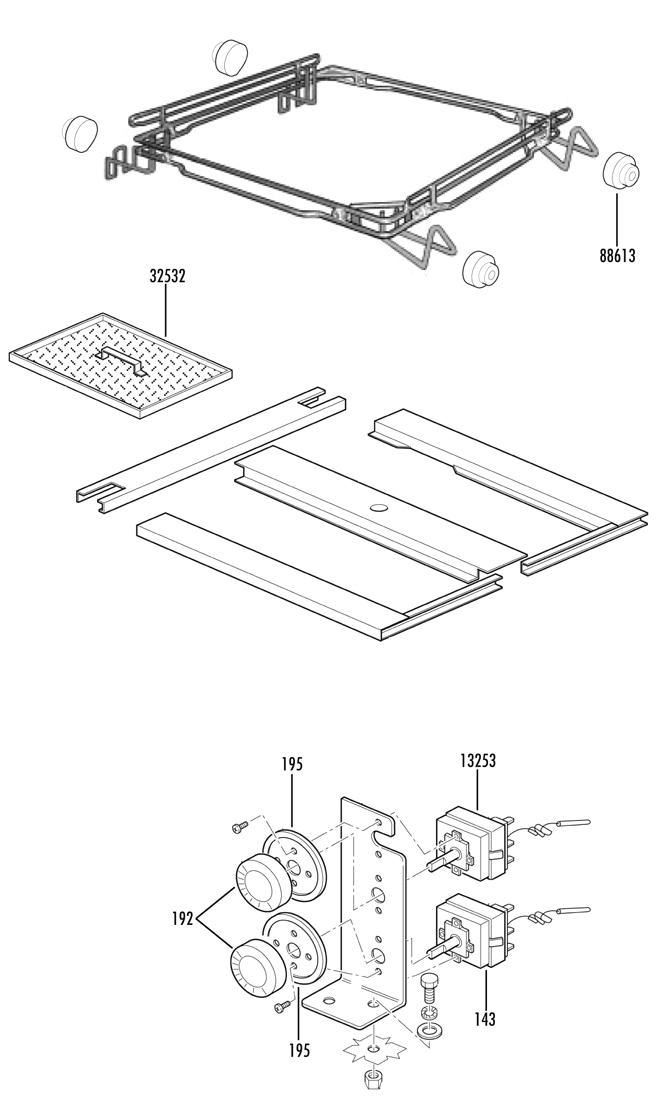 88613

32532

195

13253

192

195

143