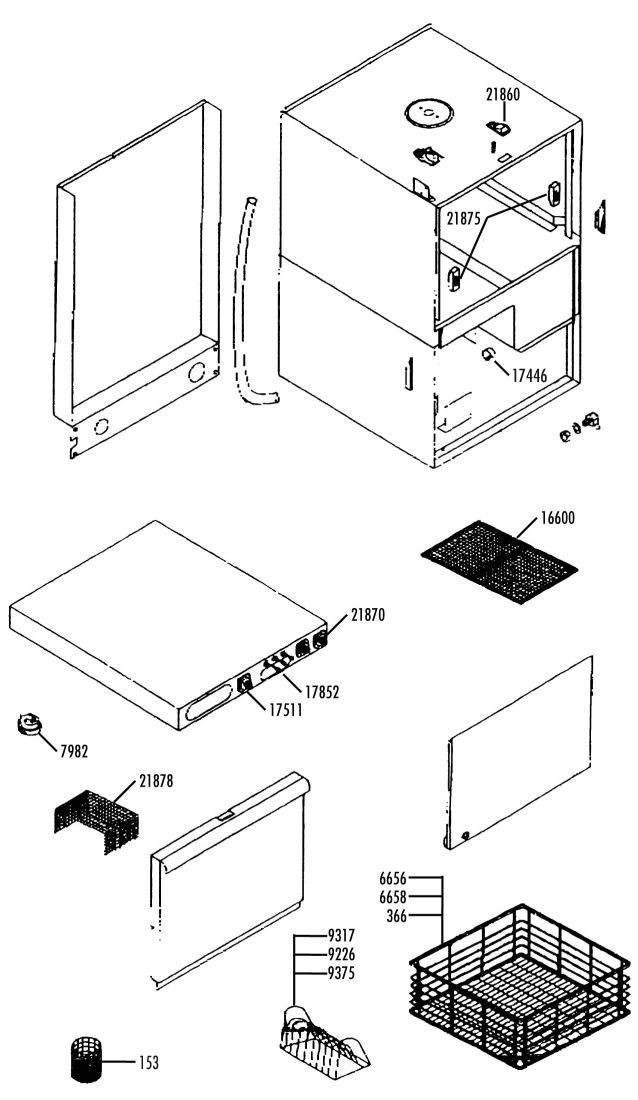 21860
21875
17446
16600
21870
17852
17511
7982
21878
6656
6658
366
9317
9226
9375
153