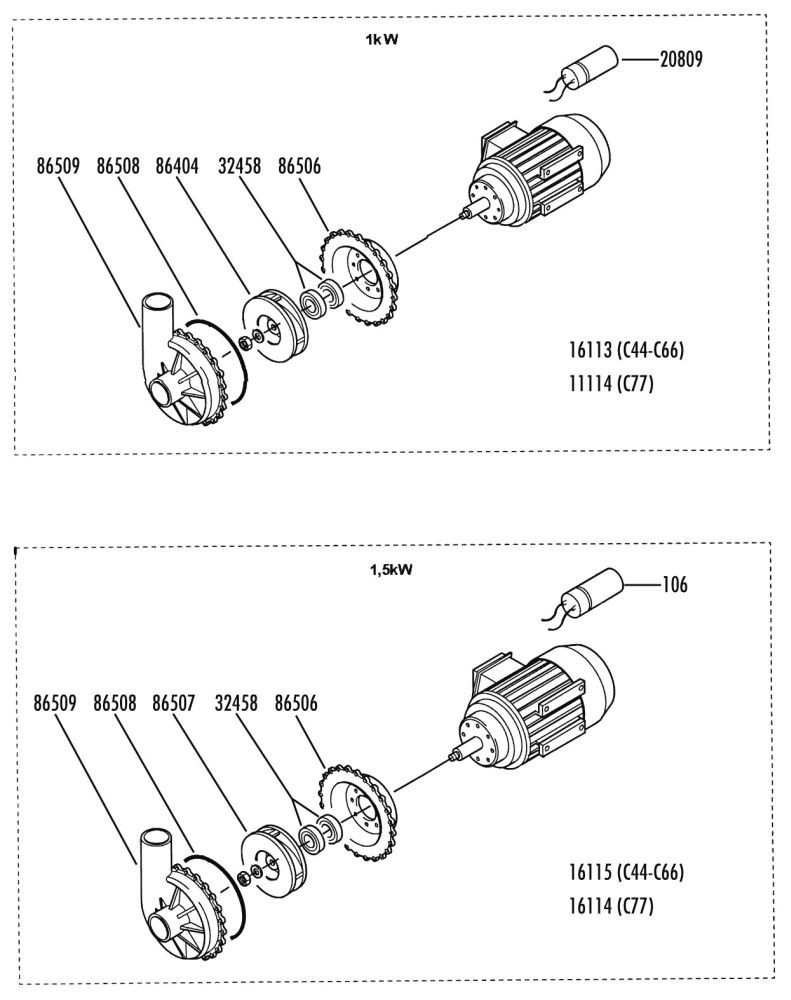 1kW

20809

86509 86508 86404 32458 86506

16113 (C44-C66)
11114 (C77)

1,5kW

106

86509 86508 86507 32458 86506

16115 (C44-C66)
16114 (C77)