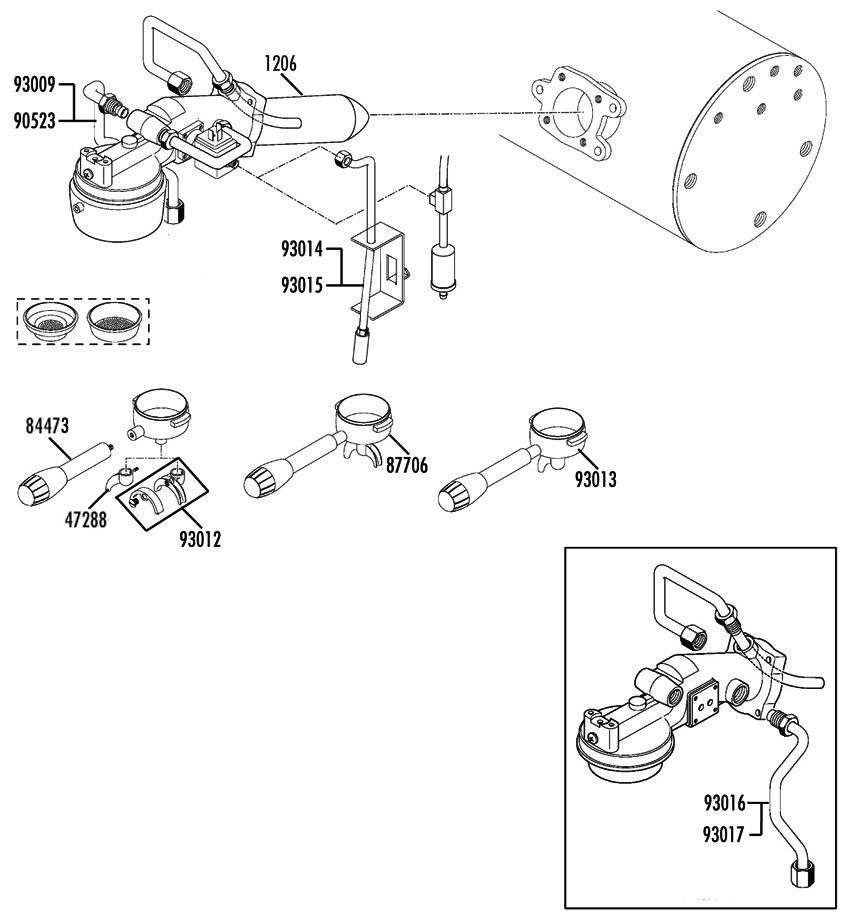 93009
90523
1206
93014
93015
84473
47288
93012
87706
93013
93016
93017