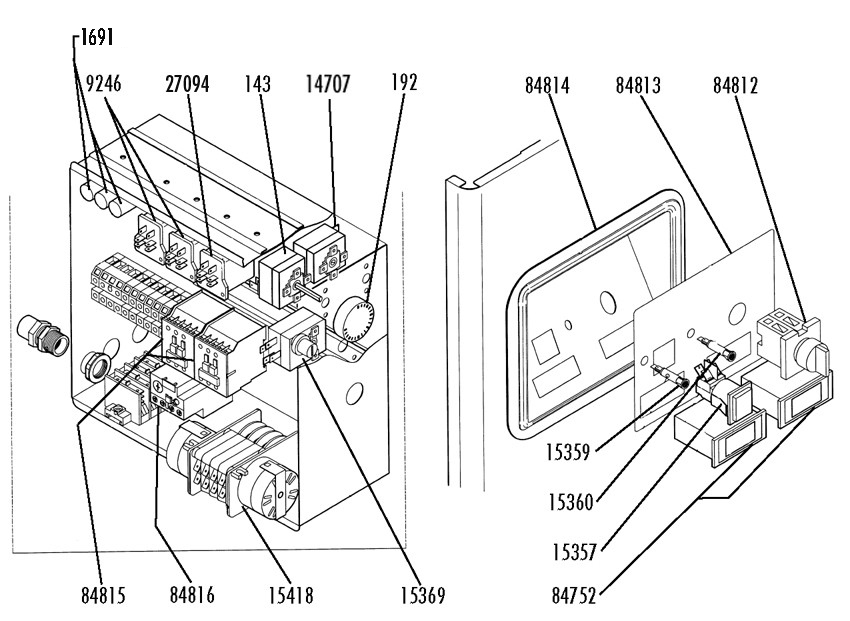 1691
9246
27094
143
14707
192
84814
84813
84812
15359
15360
15357
84752
84815
84816
15418
15369