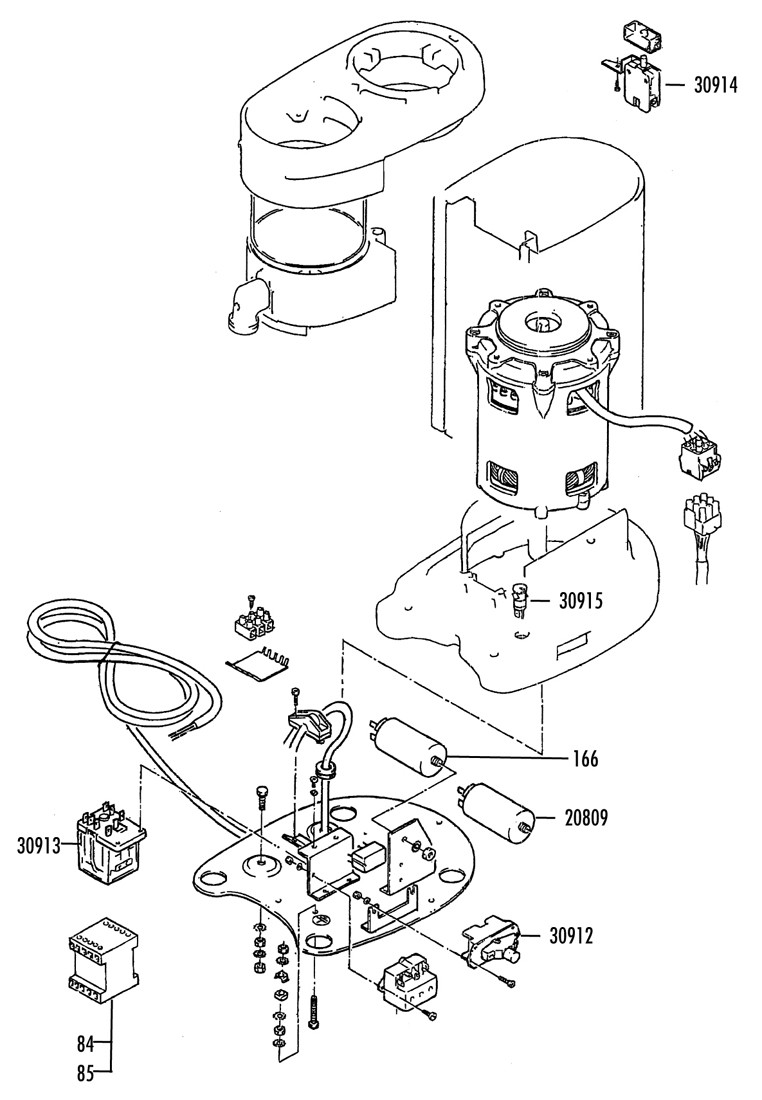 30914

30915

166

20809

30913

30912

84

85