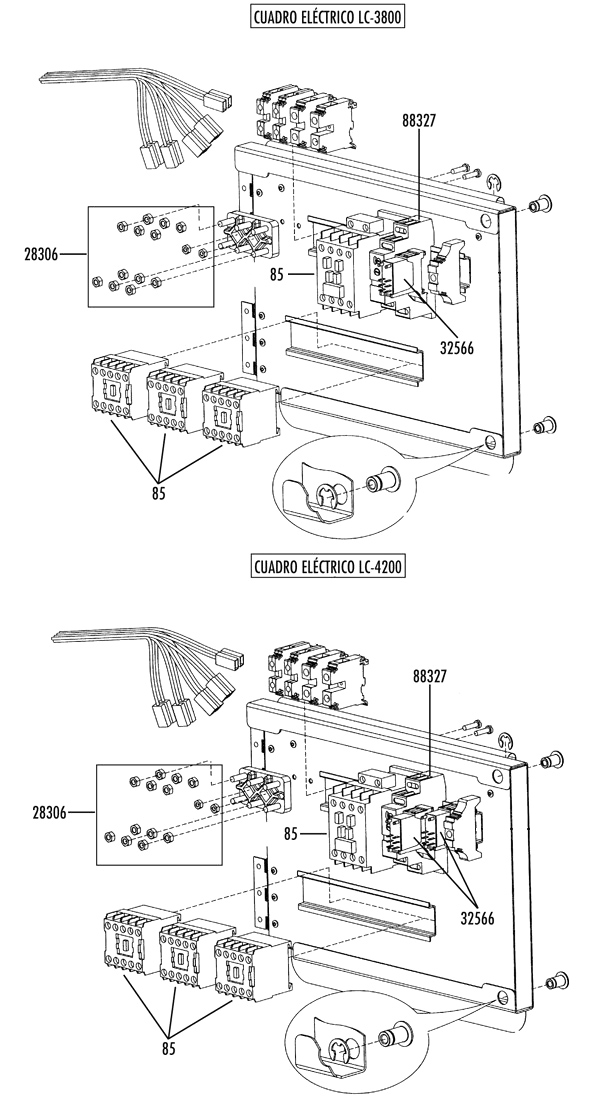 CUADRO ELÉCTRICO LC-3800

88327

28306

85

32566

85

CUADRO ELÉCTRICO LC-4200

88327

28306

85

32566

85