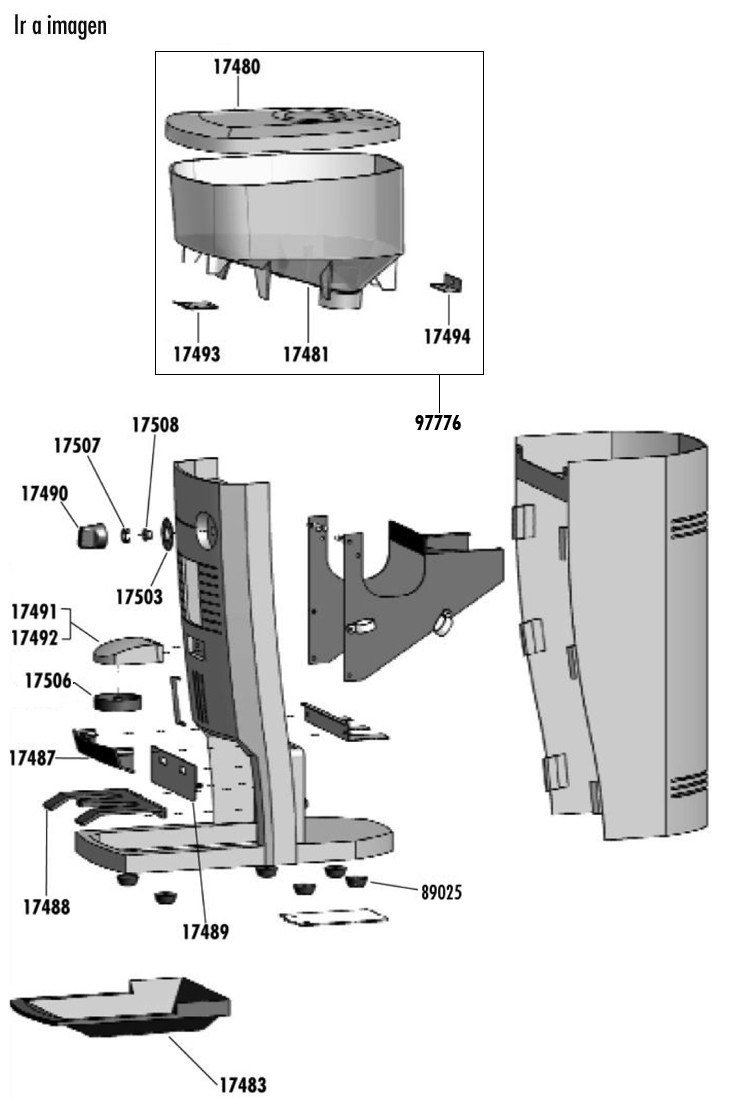 Ir a imagen

17480

17493
17481
17494

97776

17508
17507
17490
17503
17491
17492
17506
17487
17488
17489
89025
17483