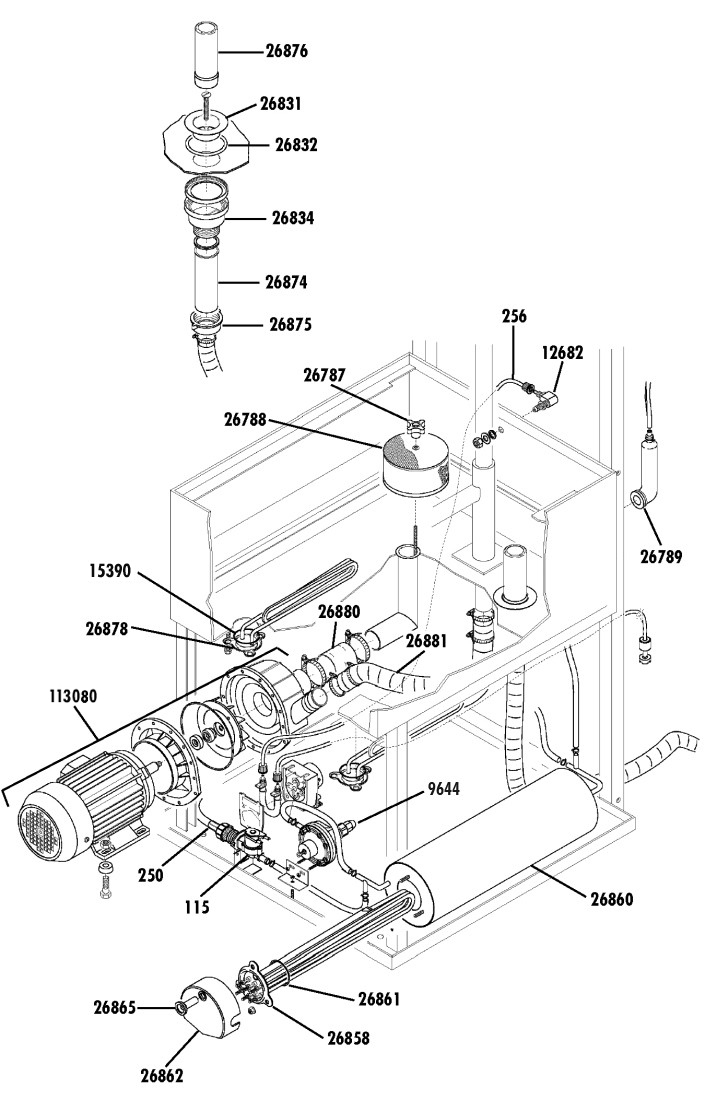 26876
26831
26832
26834
26874
26875
256
12682
26787
26788
26789
15390
26880
26878
26881
113080
9644
250
115
26860
26861
26865
26858
26862