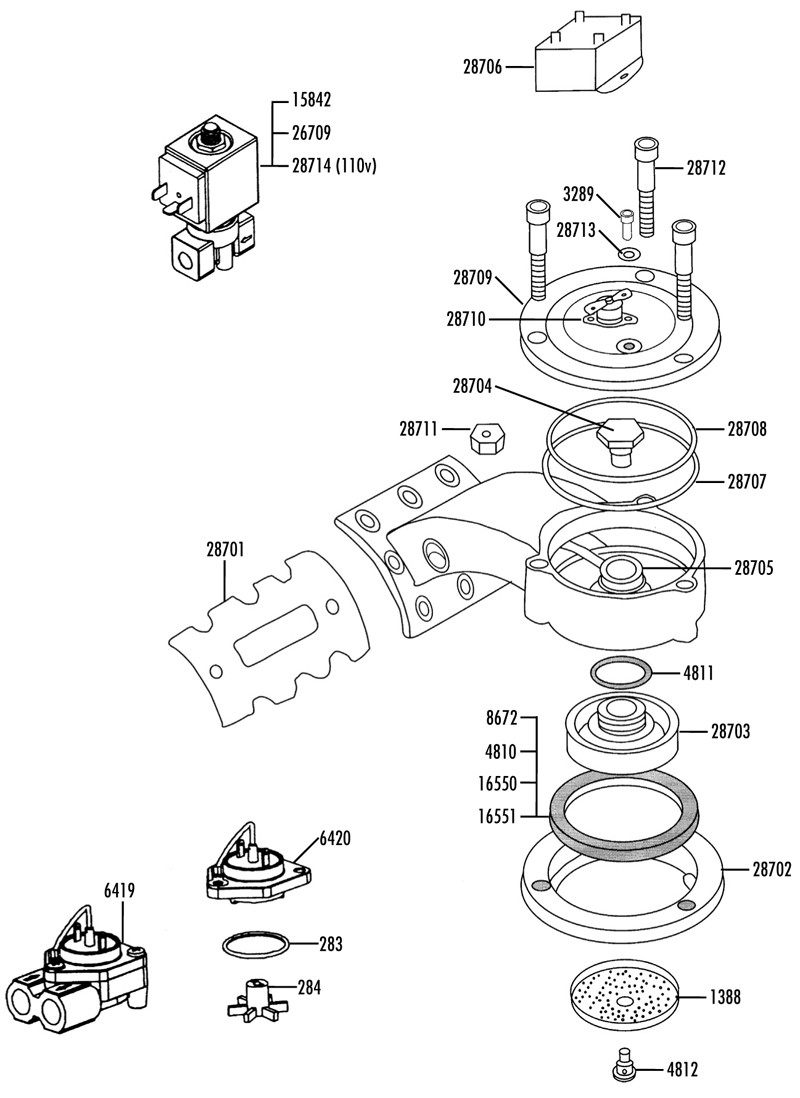 28706

15842
26709
28714 (110v)

28712
3289
28713
28709
28710

28704
28711
28708
28707

28701

28705

4811

8672
4810
16550
16551
28703

28702

6420

6419

283

284

1388

4812