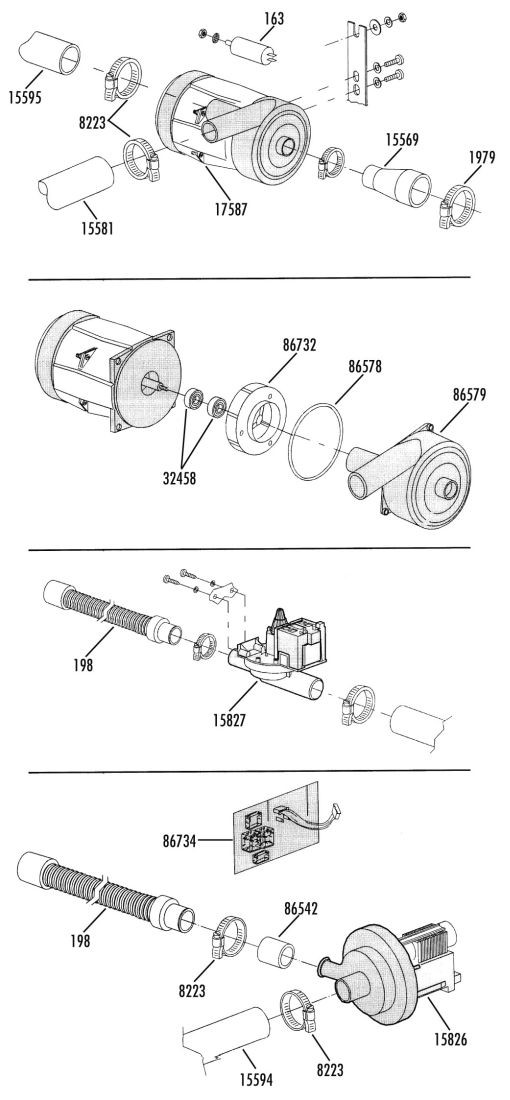 163
15595
8223
15569
1979
17587
15581

86732
86578
86579
32458

198
15827

86734
198
86542
8223
8223
15826
15594