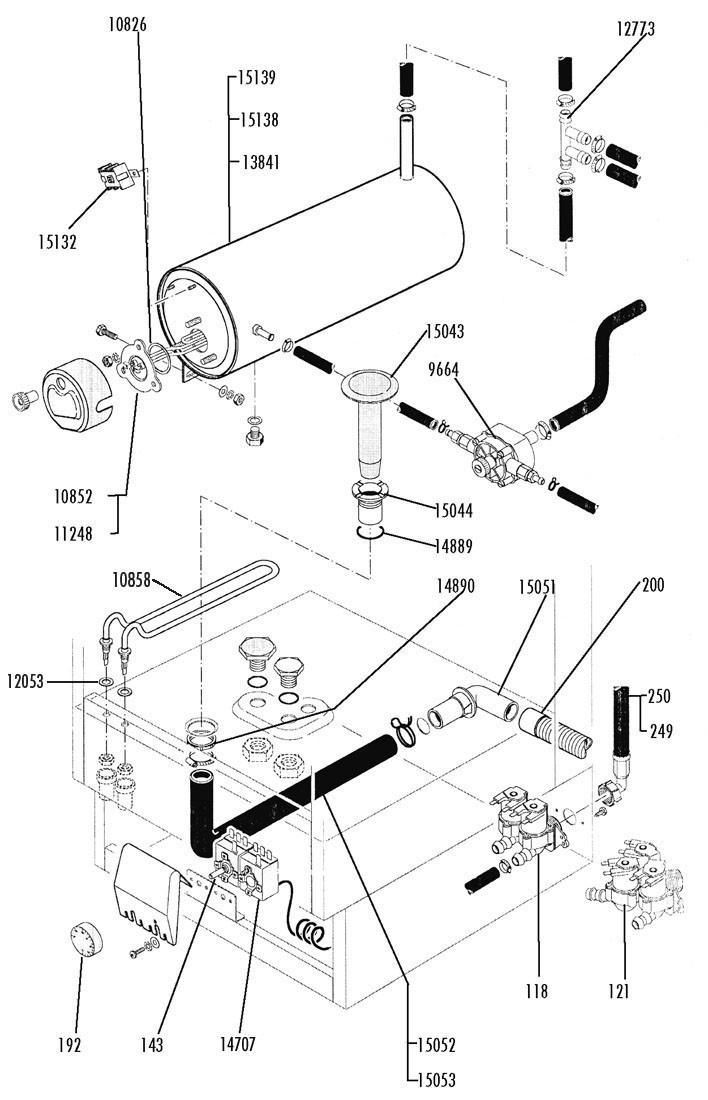 10826
12773
15139
15138
13841
15132
15043
9664
10852
11248
15044
14889
10858
14890
15051
200
12053
250
249
118
121
192
143
14707
15052
15053