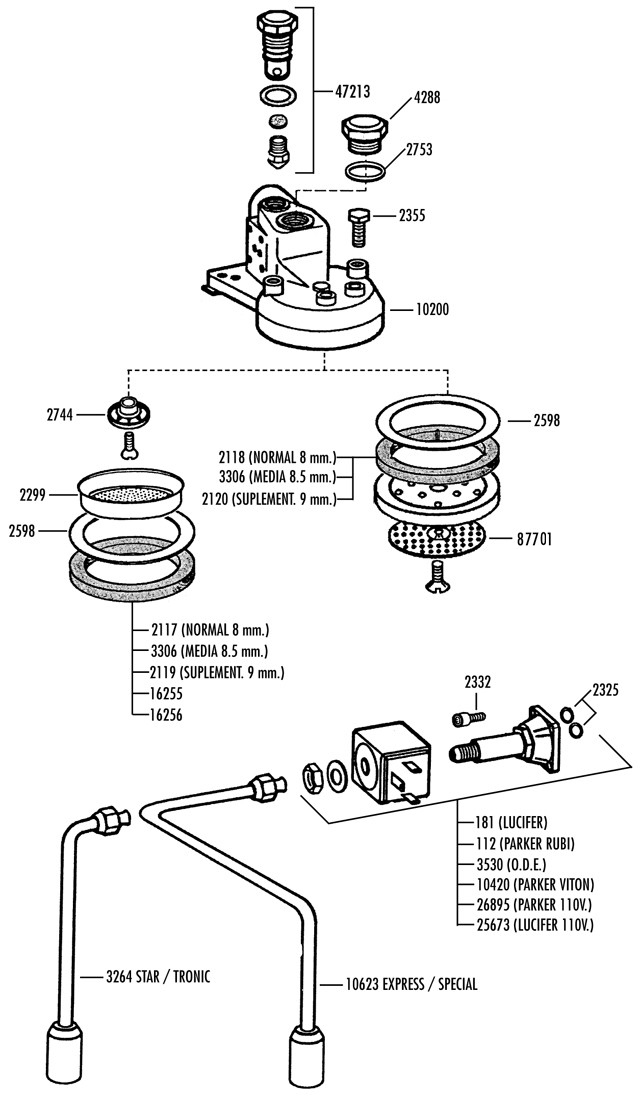 47213
4288
2753
2355
10200
2744
2598
2118 (NORMAL 8 mm.)
3306 (MEDIA 8.5 mm.)
2120 (SUPLEMENT. 9 mm.)
2299
2598
87701
2117 (NORMAL 8 mm.)
3306 (MEDIA 8.5 mm.)
2119 (SUPLEMENT. 9 mm.)
16255
16256
2332
2325
181 (LUCIFER)
112 (PARKER RUBI)
3530 (O.D.E.)
10420 (PARKER VITON)
26895 (PARKER 110V.)
25673 (LUCIFER 110V.)
3264 STAR / TRONIC
10623 EXPRESS / SPECIAL