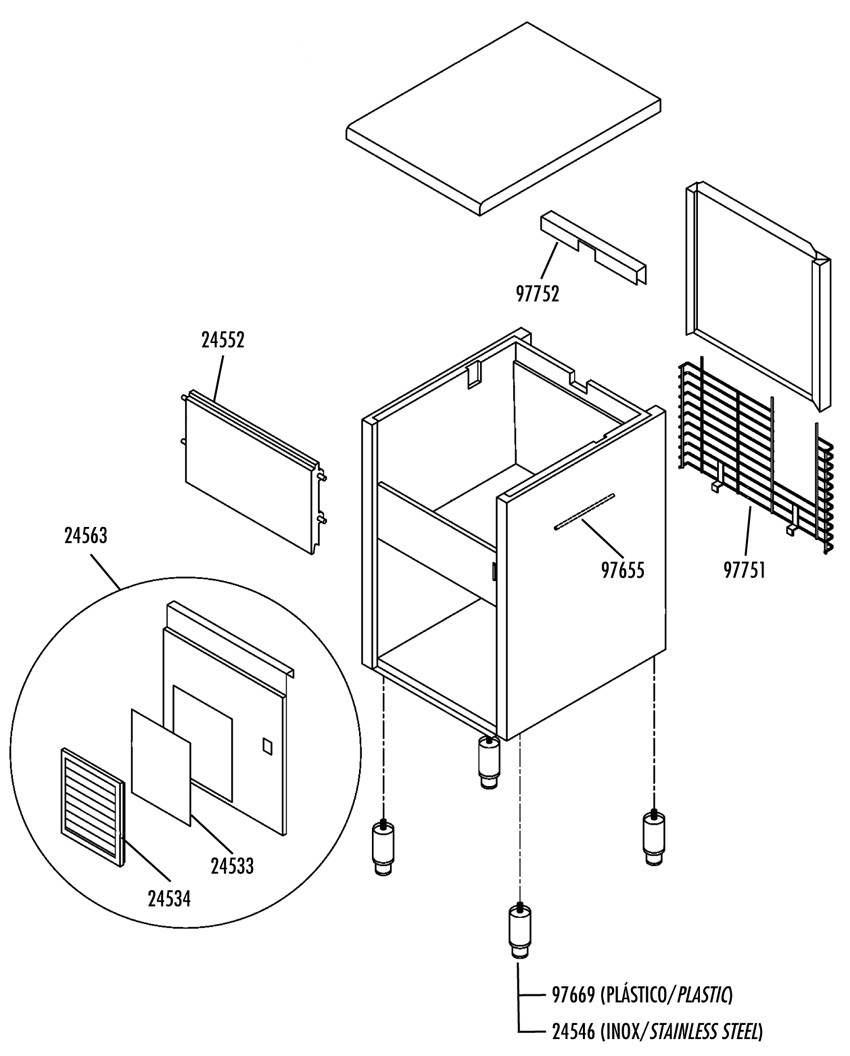 97752

24552

24563

97655

97751

24533

24534

97669 (PLÁSTICO/PLASTIC)

24546 (INOX/STAINLESS STEEL)