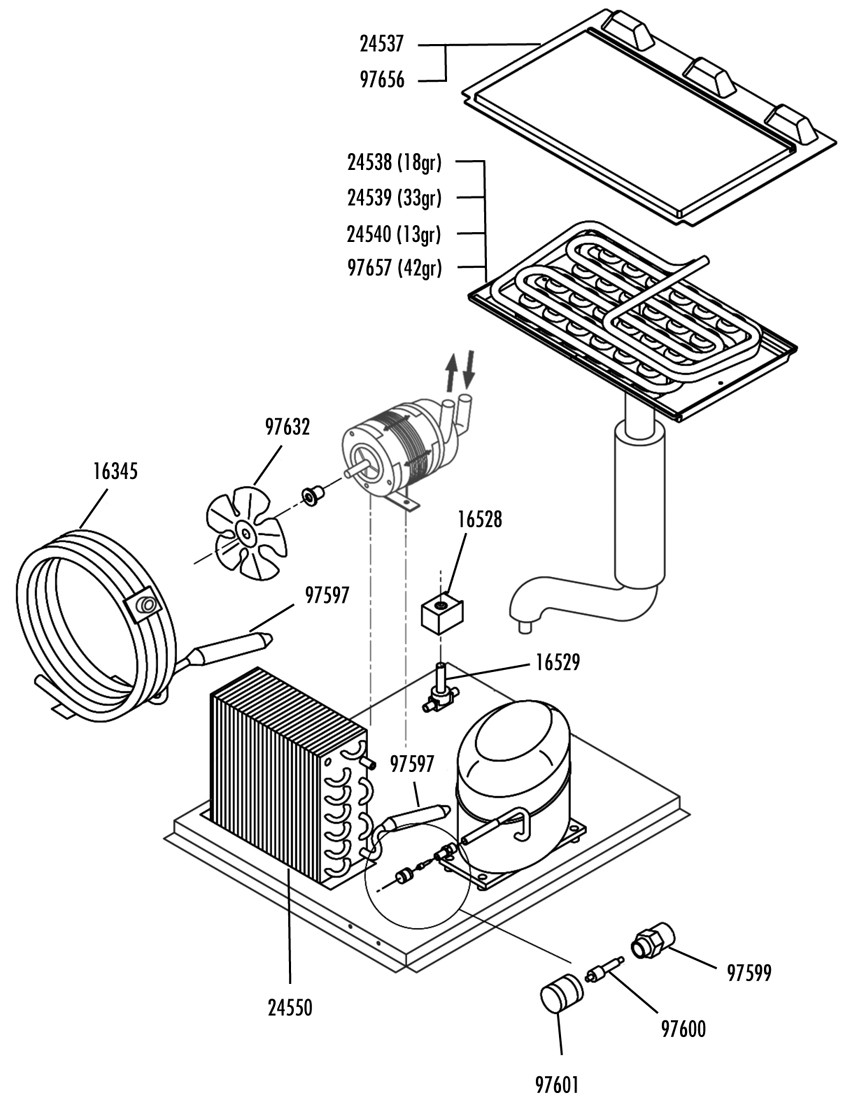 24537
97656

24538 (18gr)
24539 (33gr)
24540 (13gr)
97657 (42gr)

97632

16345

16528

97597

16529

97597

24550

97599

97600

97601