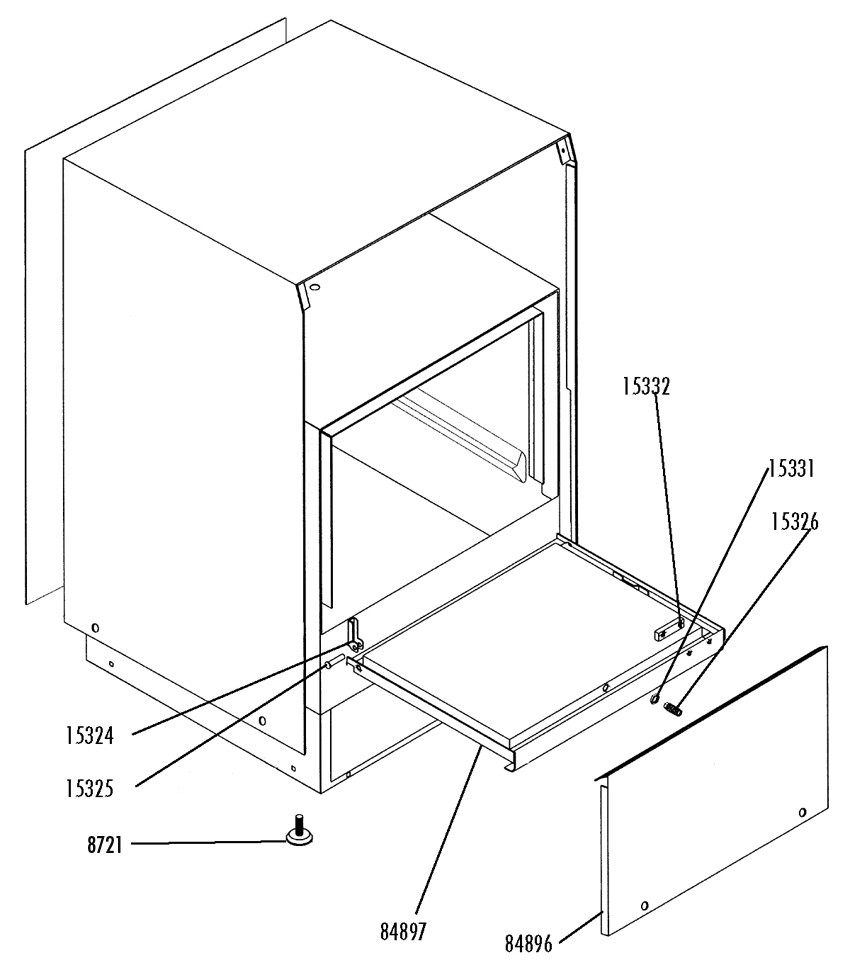 15332
15331
15326
15324
15325
8721
84897
84896