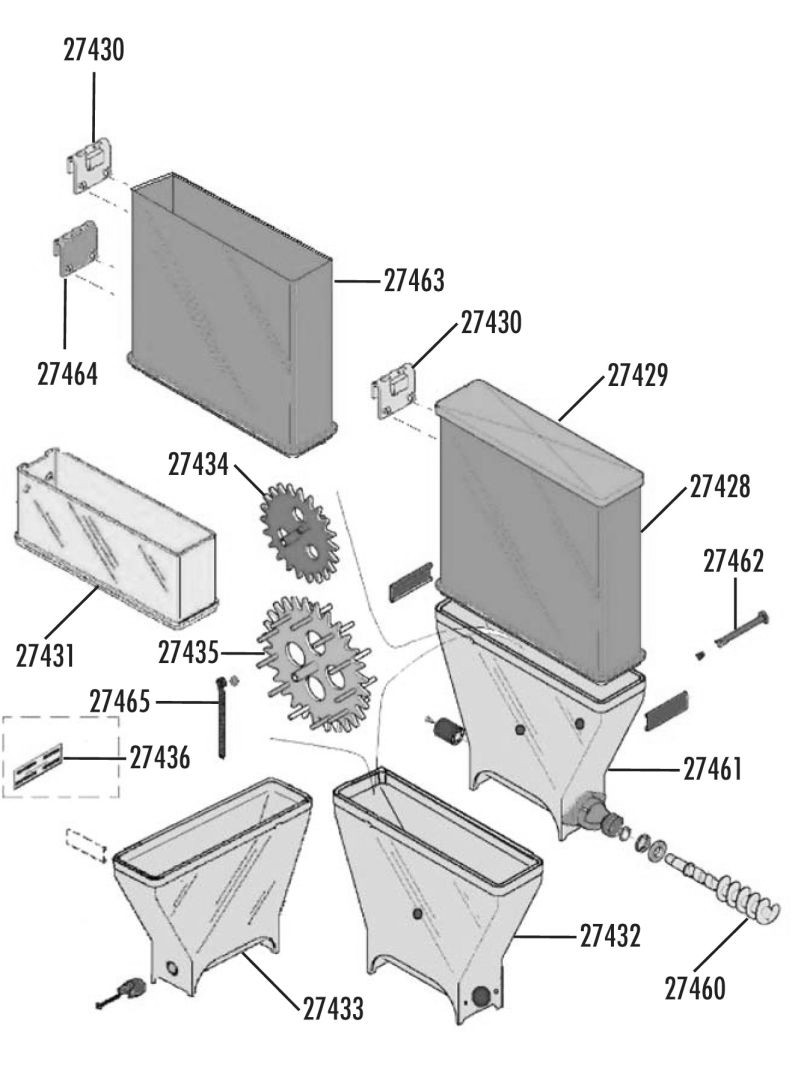 27430
27463
27464
27430
27429
27434
27428
27462
27431
27435
27465
27436
27461
27432
27433
27460