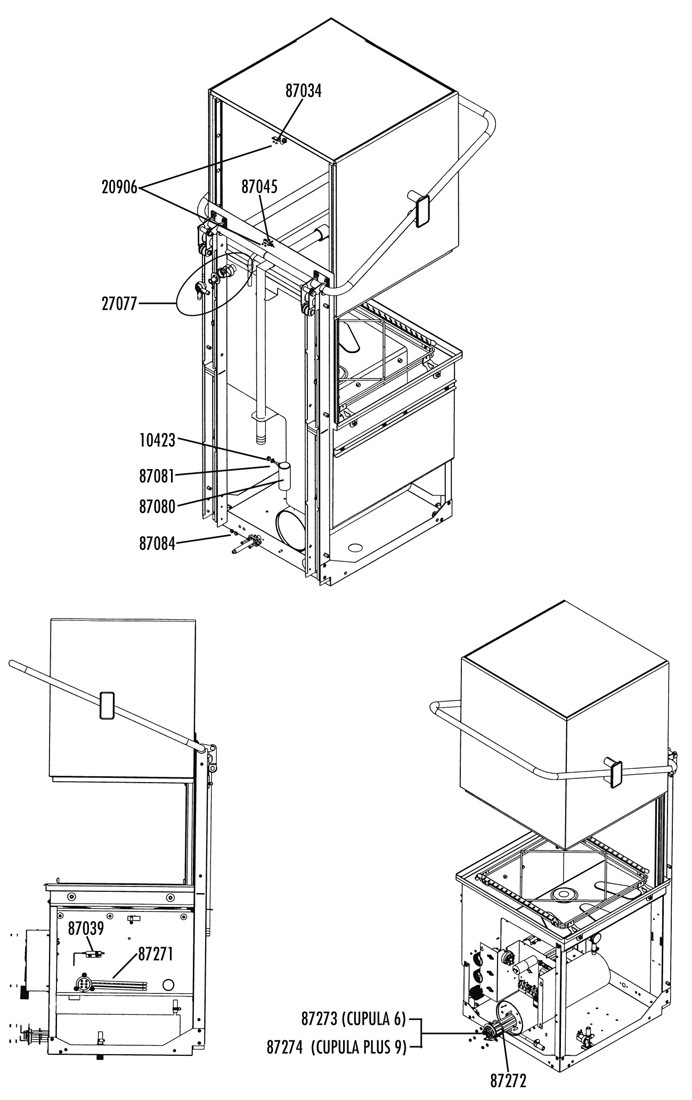 87034
20906
87045
27077
10423
87081
87080
87084
87039
87271
87273 (CUPULA 6)
87274 (CUPULA PLUS 9)
87272