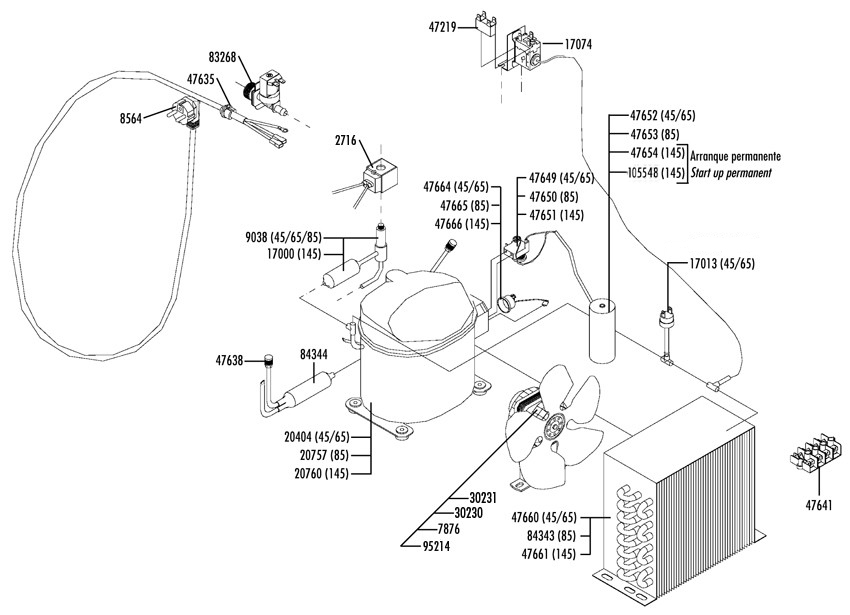 47219
17074
83268
47635
8564
2716
47652 (45/65)
47653 (85)
47654 (145)
105548 (145)
Arranque permanente
Start up permanent
47664 (45/65)
47665 (85)
47666 (145)
47649 (45/65)
47650 (85)
47651 (145)
9038 (45/65/85)
17000 (145)
17013 (45/65)
47638
84344
20404 (45/65)
20757 (85)
20760 (145)
30231
30230
7876
95214
47660 (45/65)
84343 (85)
47661 (145)
47641