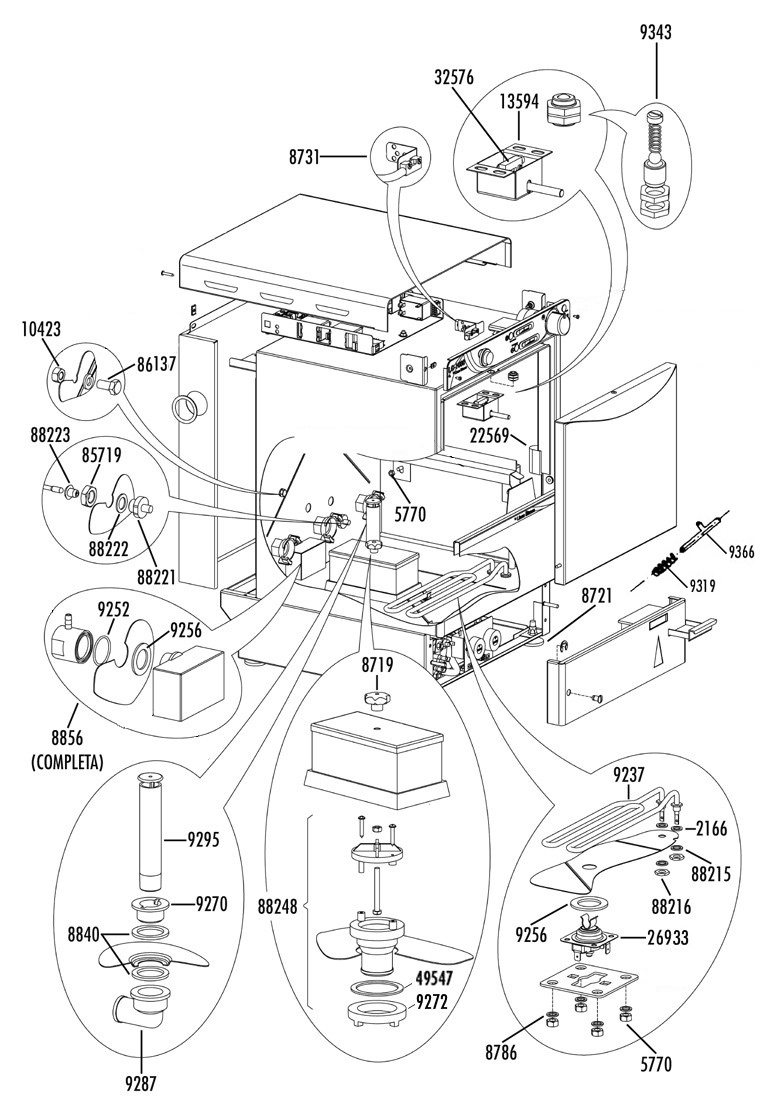 9343
32576
13594
8731
10423
86137
88223
85719
88222
88221
22569
5770
9366
9319
8721
9252
9256
8856
(COMPLETA)
8719
9295
9270
8840
9287
88248
49547
9272
9237
2166
88215
88216
9256
26933
8786
5770