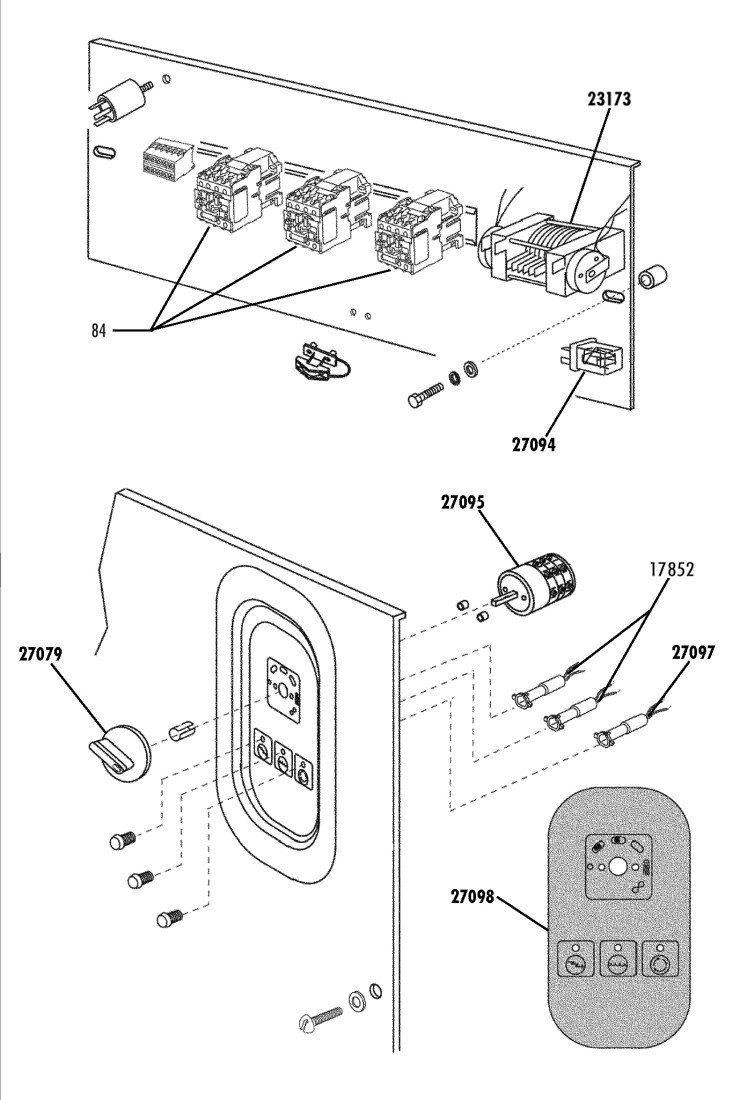 23173

84

27094

27095

17852

27079

27097

27098