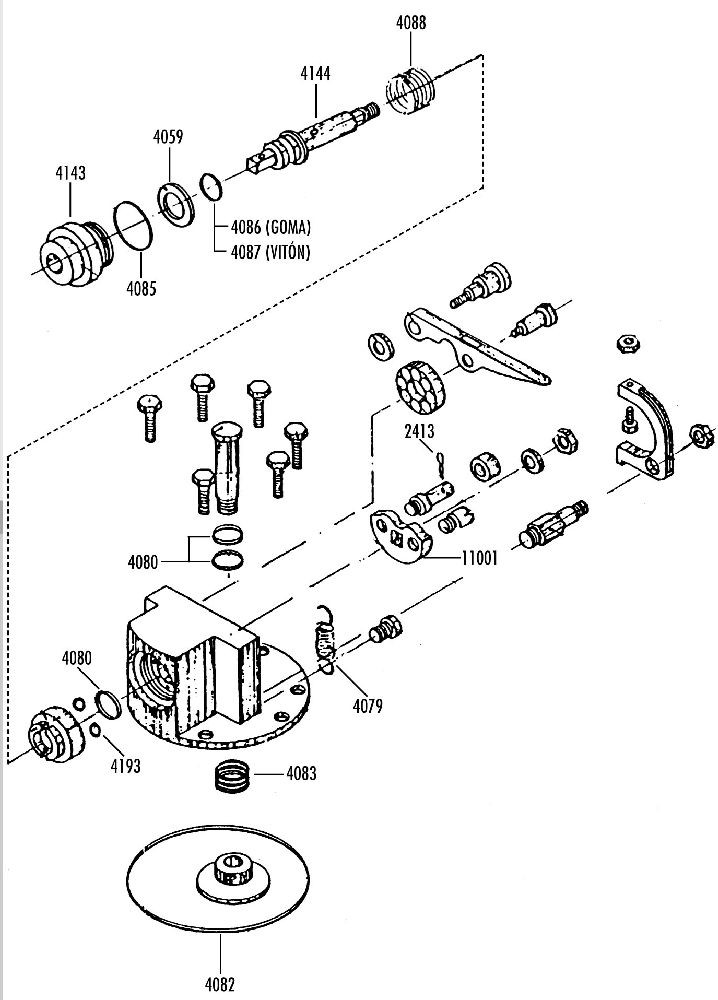 4088
4144
4059
4143
4086 (GOMA)
4087 (VITÓN)
4085
2413
4080
11001
4080
4079
4193
4083
4082