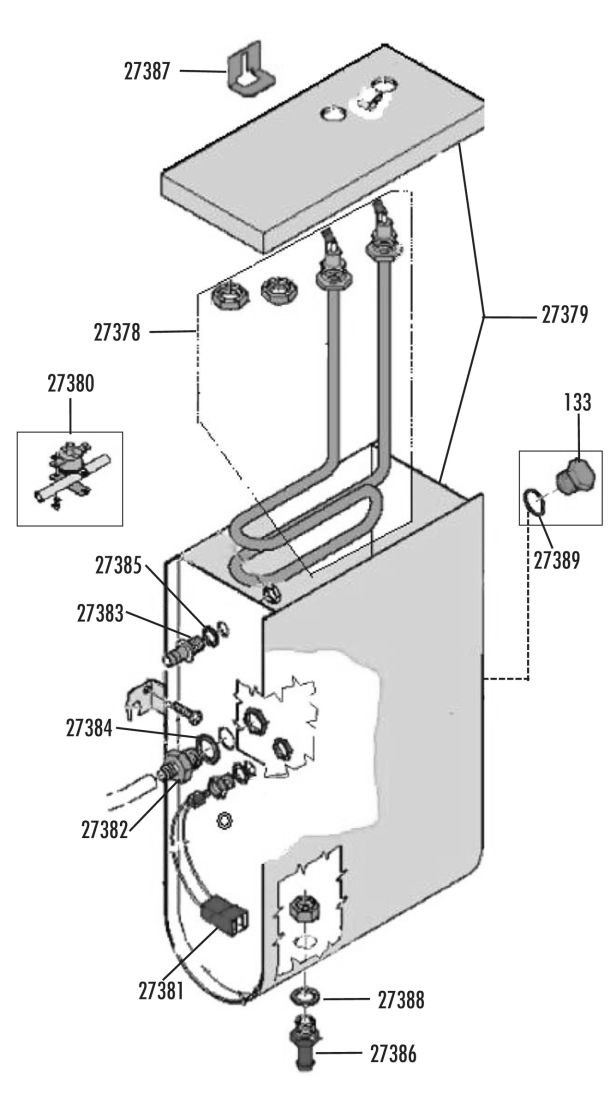 27387

27378

27379

27380

133

27389

27385

27383

27384

27382

27381

27388

27386