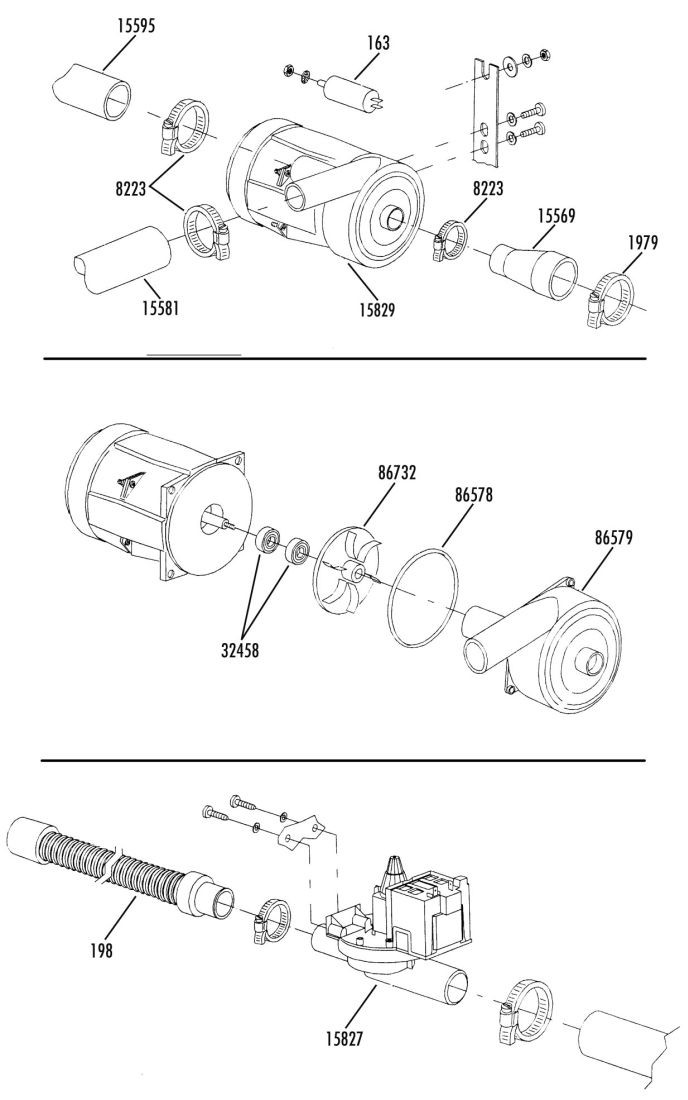 15595

163

8223

8223

15569

1979

15581

15829

86732

86578

86579

32458

198

15827