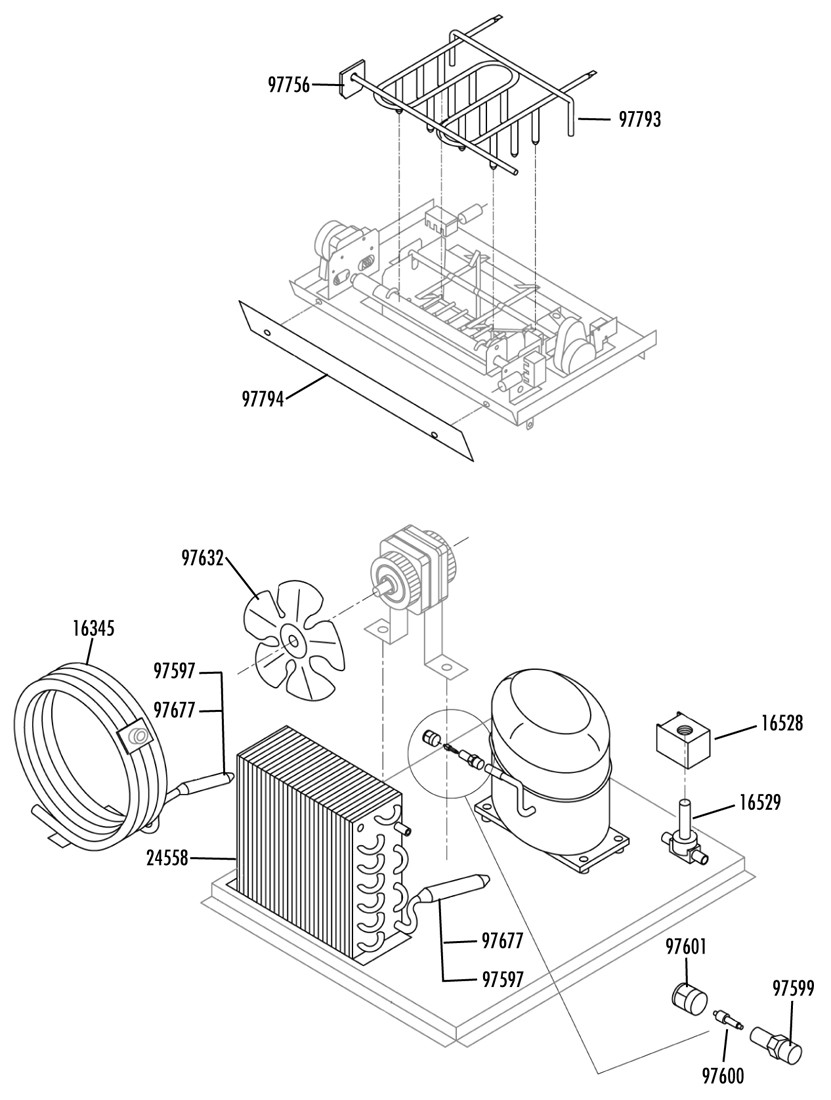 97756
97793
97794
97632
16345
97597
97677
16528
16529
24558
97677
97597
97601
97599
97600