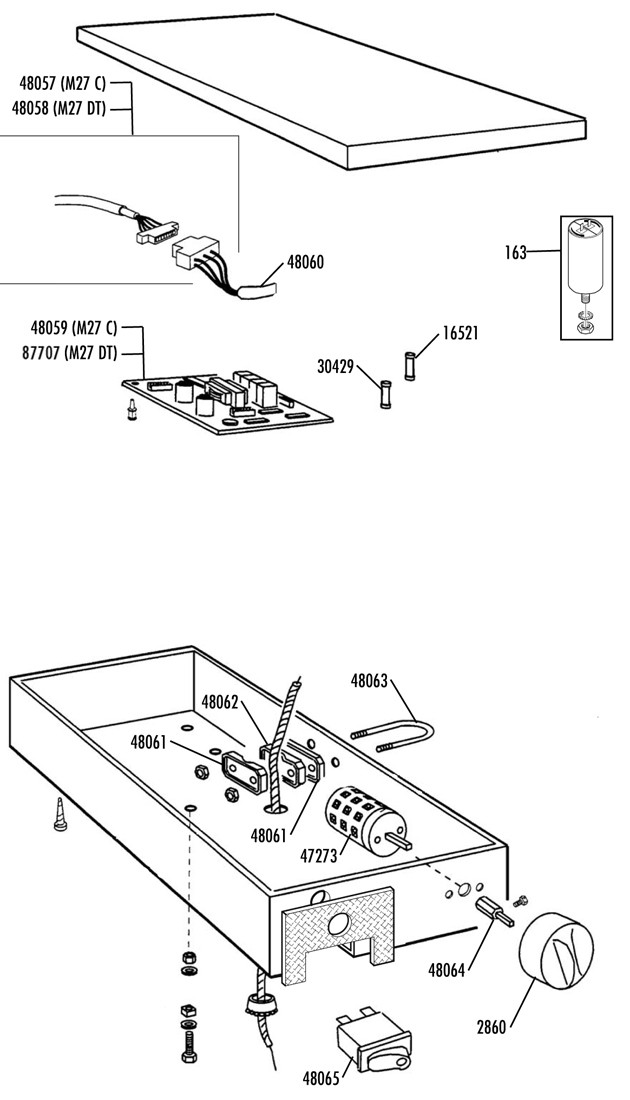 48057 (M27 C)
48058 (M27 DT)

48060

163

48059 (M27 C)
87707 (M27 DT)

16521

30429

48063

48062

48061

48061

47273

48064

2860

48065