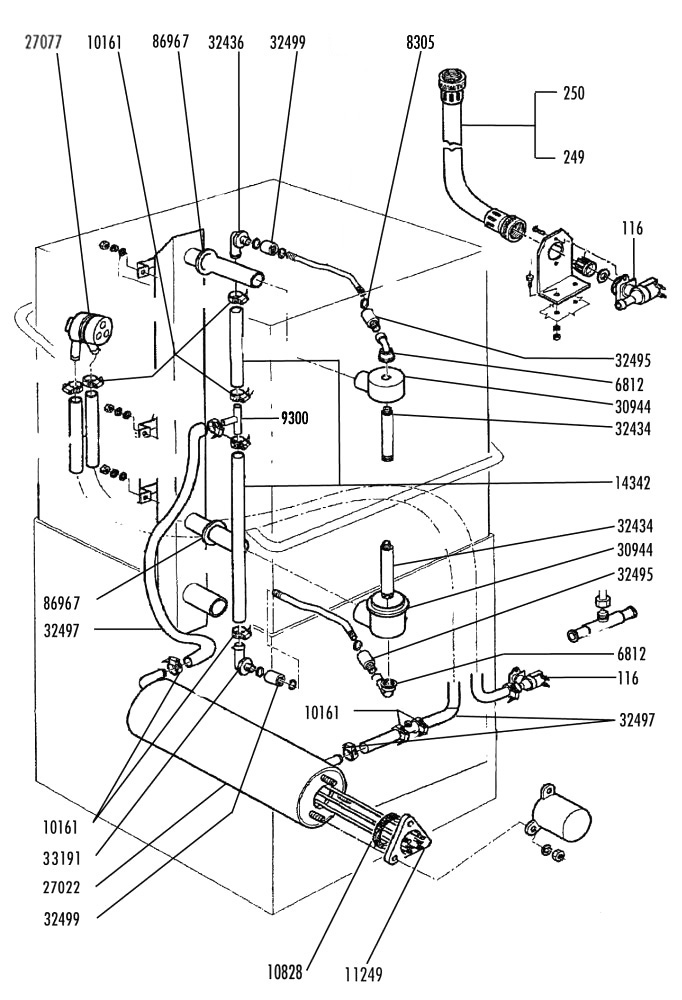 27077
10161
86967
32436
32499
8305
250
249
116
32495
6812
30944
32434
9300
14342
32434
30944
32495
86967
32497
6812
116
10161
32497
10161
33191
27022
32499
10828
11249