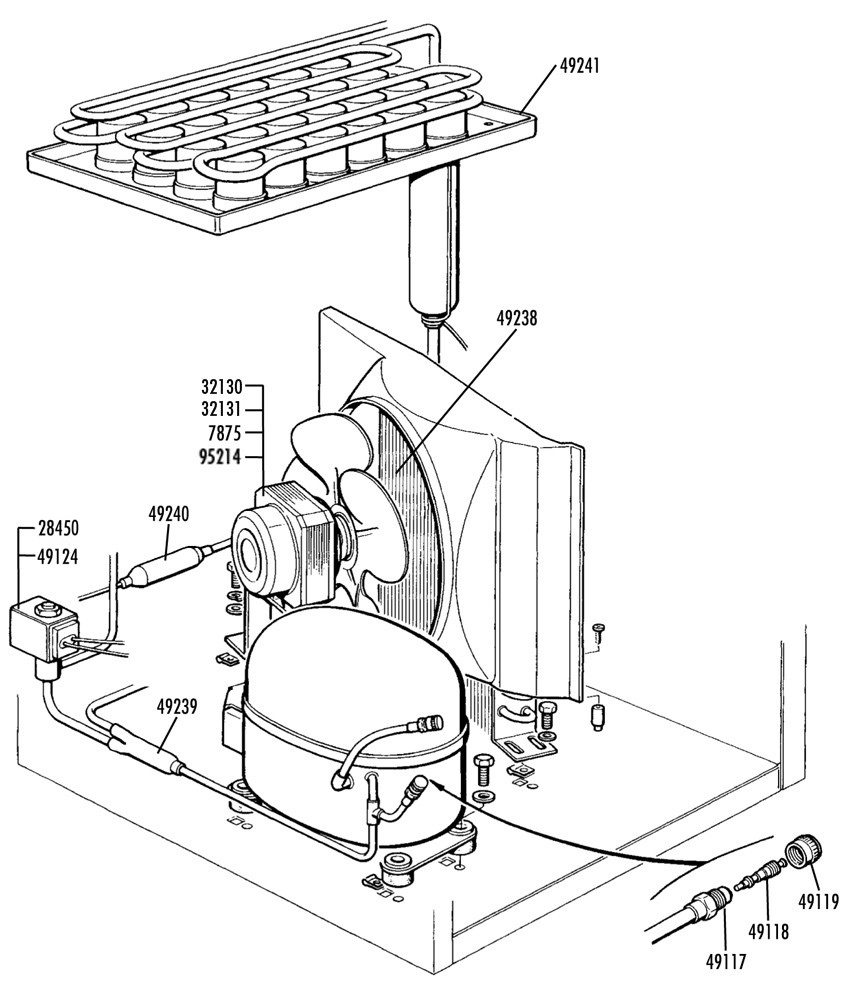 49241

49238

32130
32131
7875
95214

49240

28450
49124

49239

49119
49118
49117