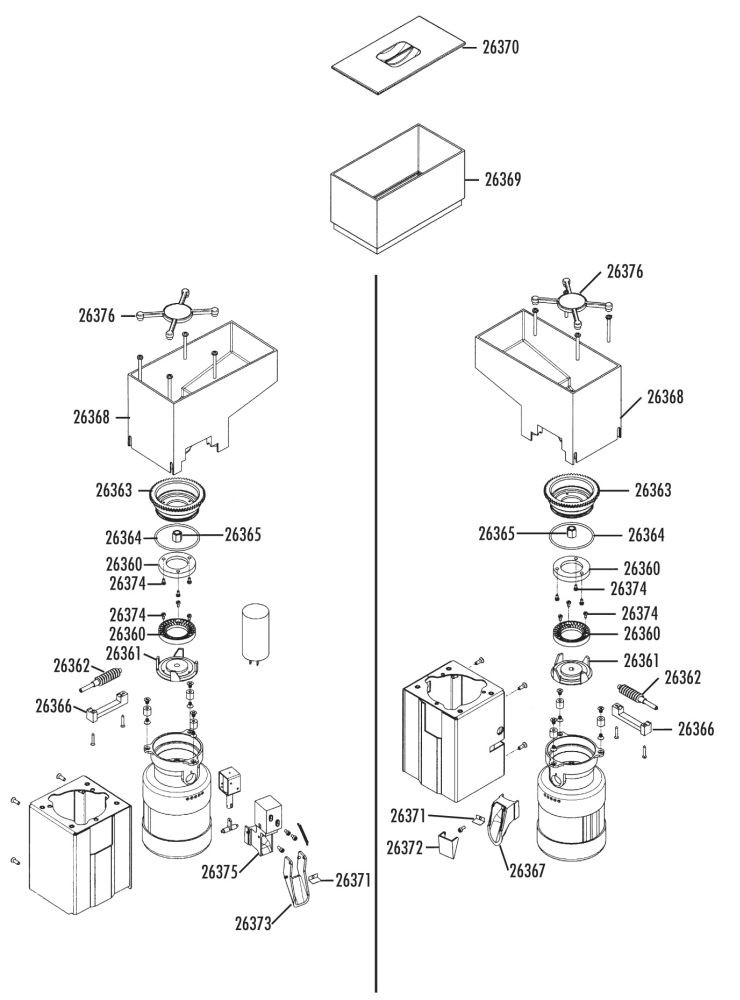 26370

26369

26376

26368

26363

26364

26365

26360

26374

26374

26360

26361

26362

26366

26375

26371

26373

26376

26368

26363

26365

26364

26360

26374

26374

26360

26361

26362

26366

26371

26372

26367