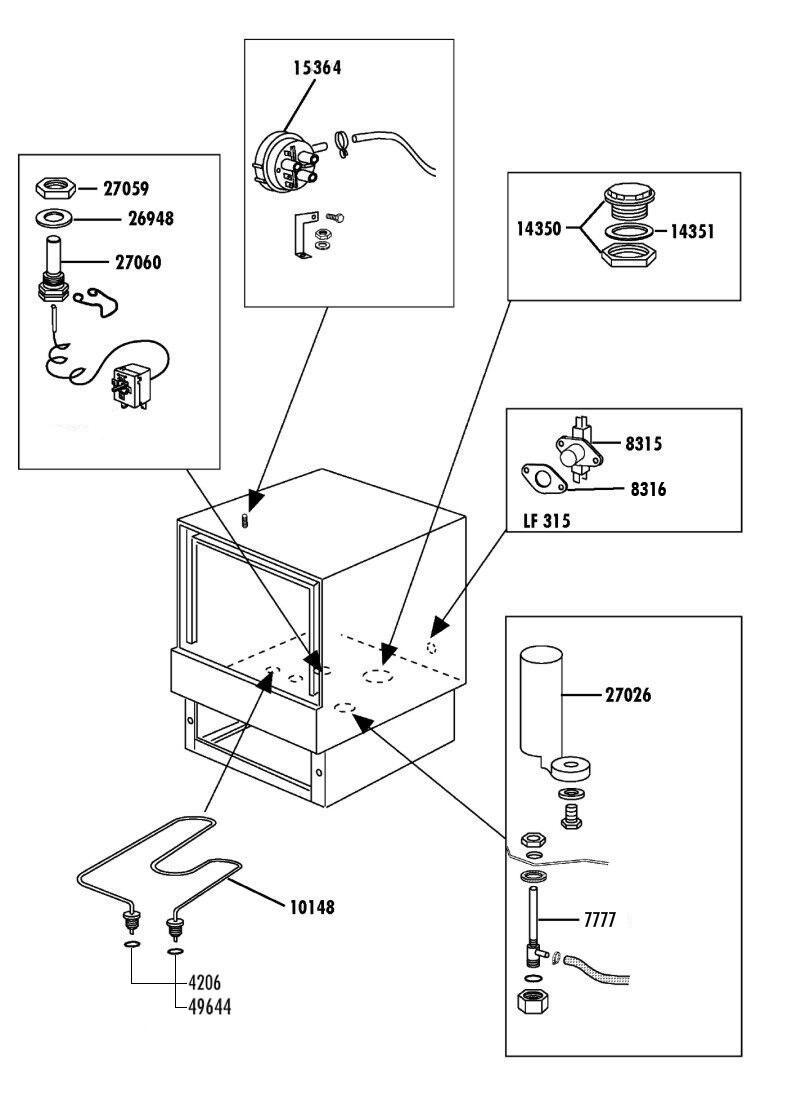 15364

27059
26948
27060

14350
14351

8315
8316
LF 315

27026

7777

10148

4206
49644