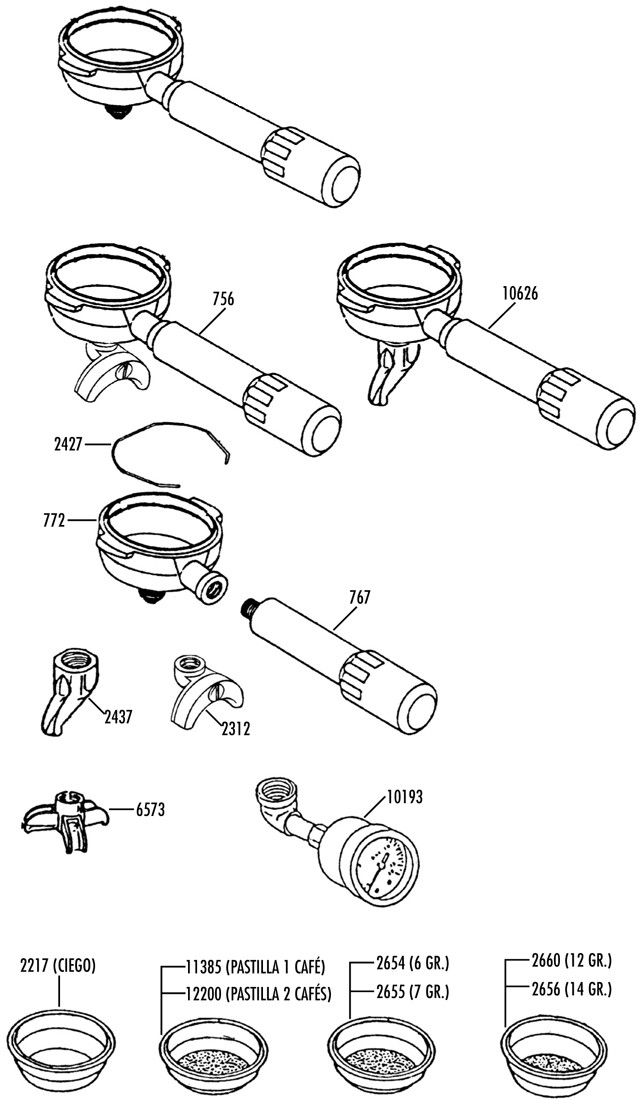 756

10626

2427

772

767

2437

2312

6573

10193

2217 (CIEGO)

11385 (PASTILLA 1 CAFÉ)
12200 (PASTILLA 2 CAFÉS)

2654 (6 GR.)
2655 (7 GR.)

2660 (12 GR.)
2656 (14 GR.)