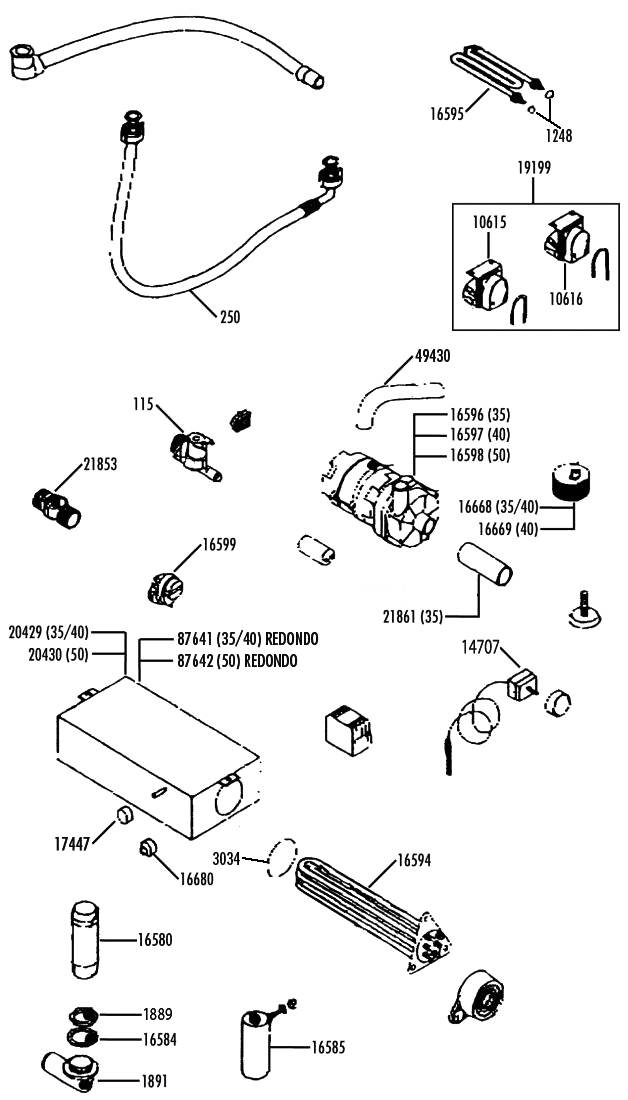 16595
1248
19199
10615
10616
250
49430
115
16596 (35)
16597 (40)
16598 (50)
21853
16668 (35/40)
16669 (40)
16599
21861 (35)
20429 (35/40)
20430 (50)
87641 (35/40) REDONDO
87642 (50) REDONDO
14707
17447
16680
3034
16594
16580
1889
16584
1891
16585