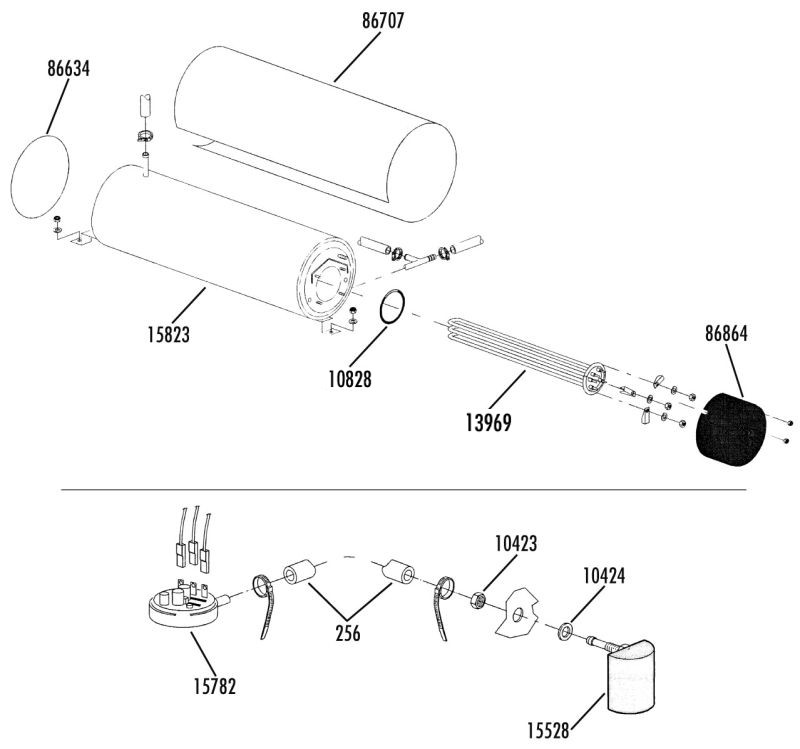 86707
86634
15823
10828
13969
86864
10423
10424
256
15782
15528