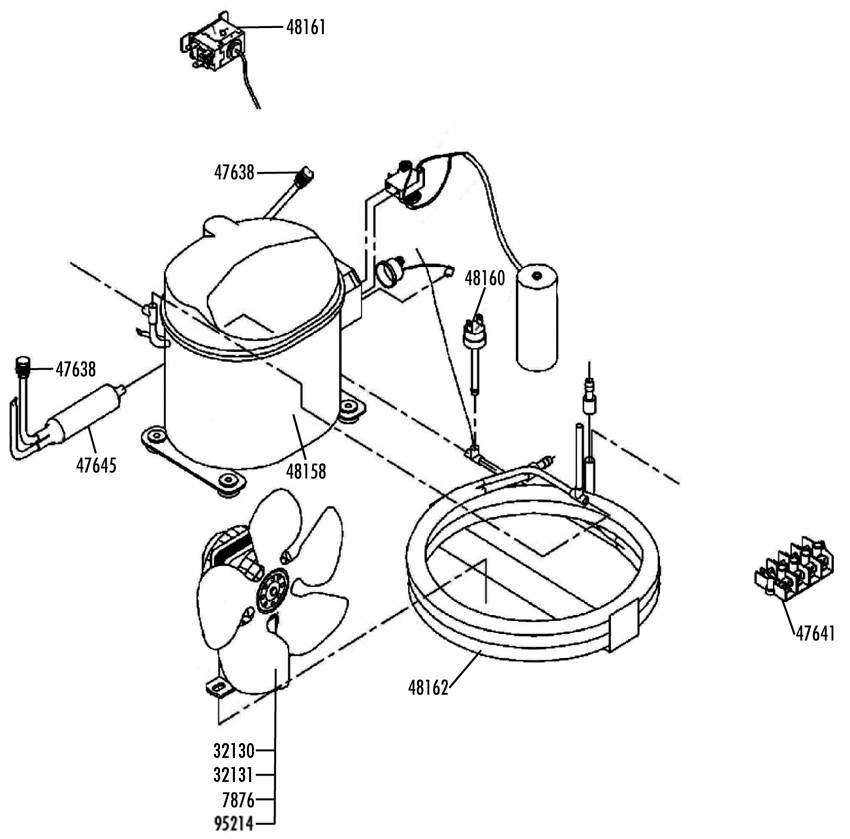 48161

47638

48160

47638

47645

48158

47641

48162

32130
32131
7876
95214