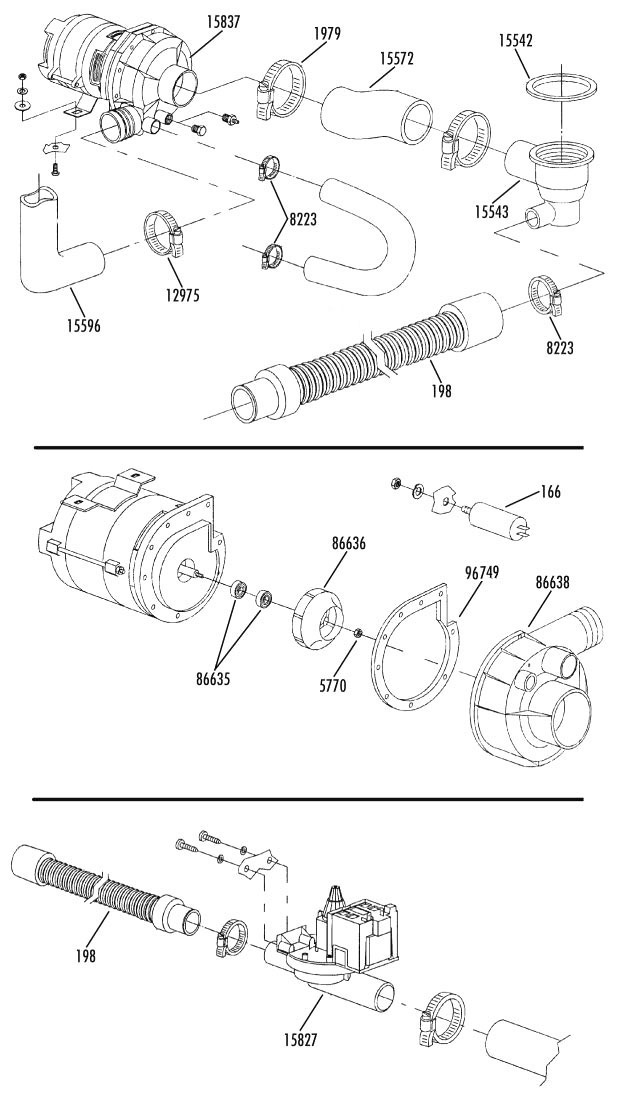 15837
1979
15572
15542
15543
8223
12975
15596
8223
198

166
86636
96749
86638
86635
5770

198
15827