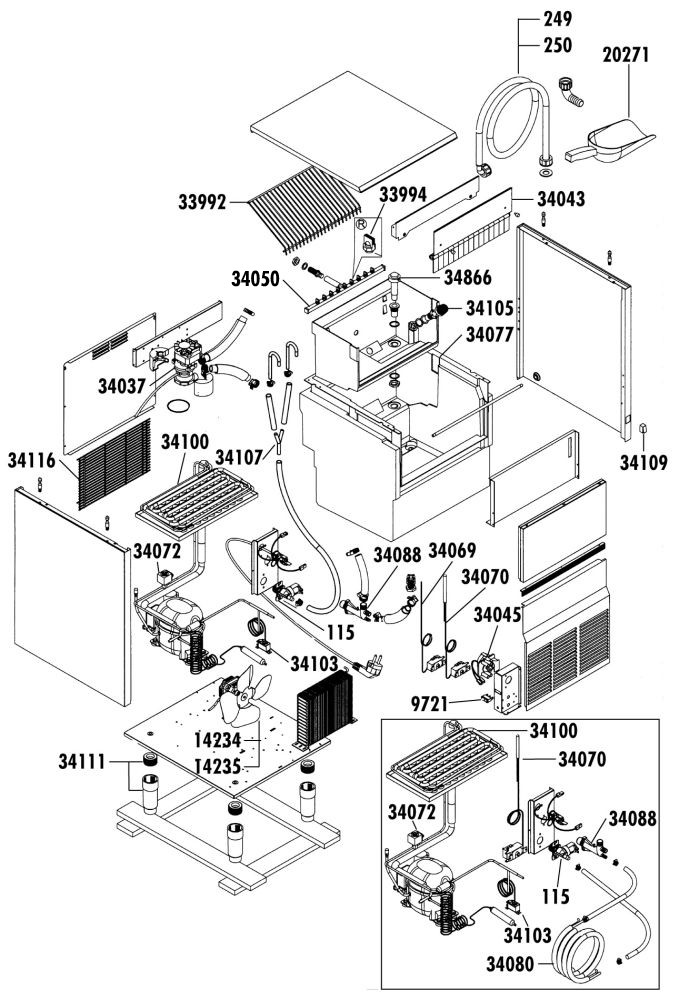 249
250
20271
33992
33994
34043
34050
34866
34105
34077
34037
34116
34100
34107
34109
34072
34088
34069
34070
34045
115
34103
9721
14234
14235
34111
34100
34070
34072
34088
115
34103
34080