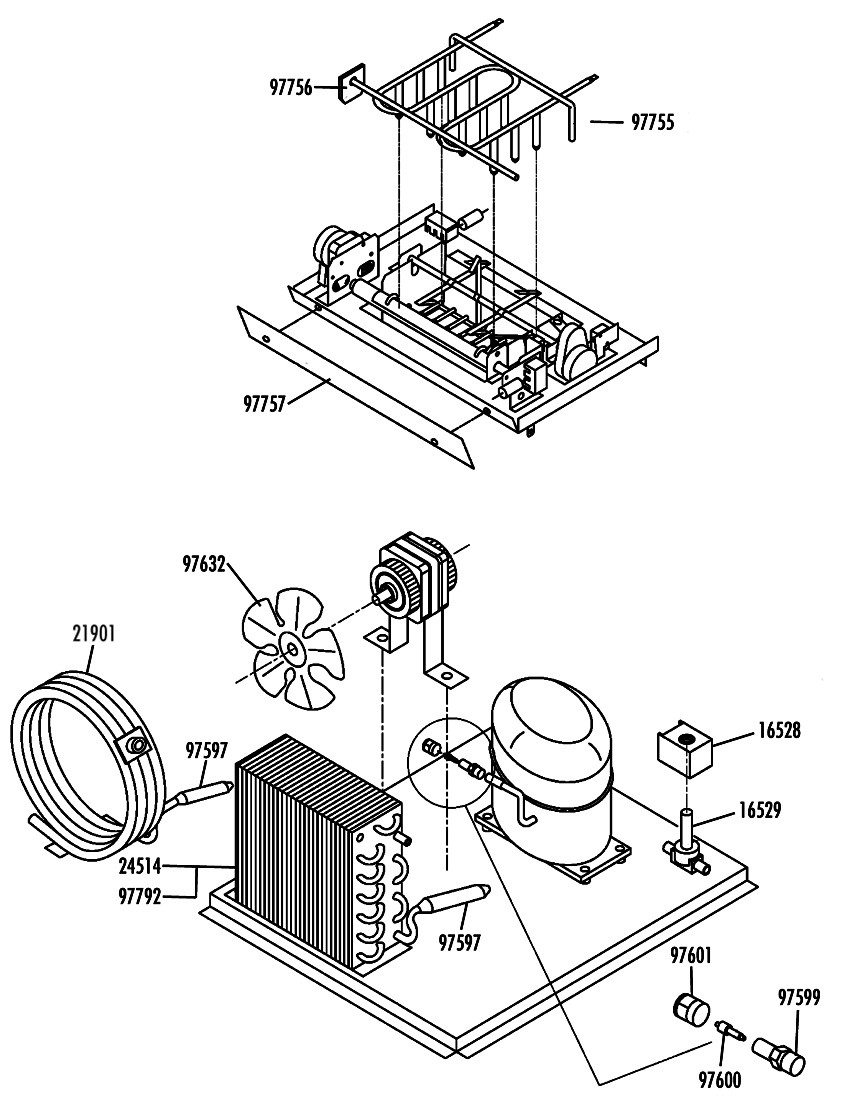 97756
97755
97757
97632
21901
97597
16528
16529
24514
97792
97597
97601
97599
97600