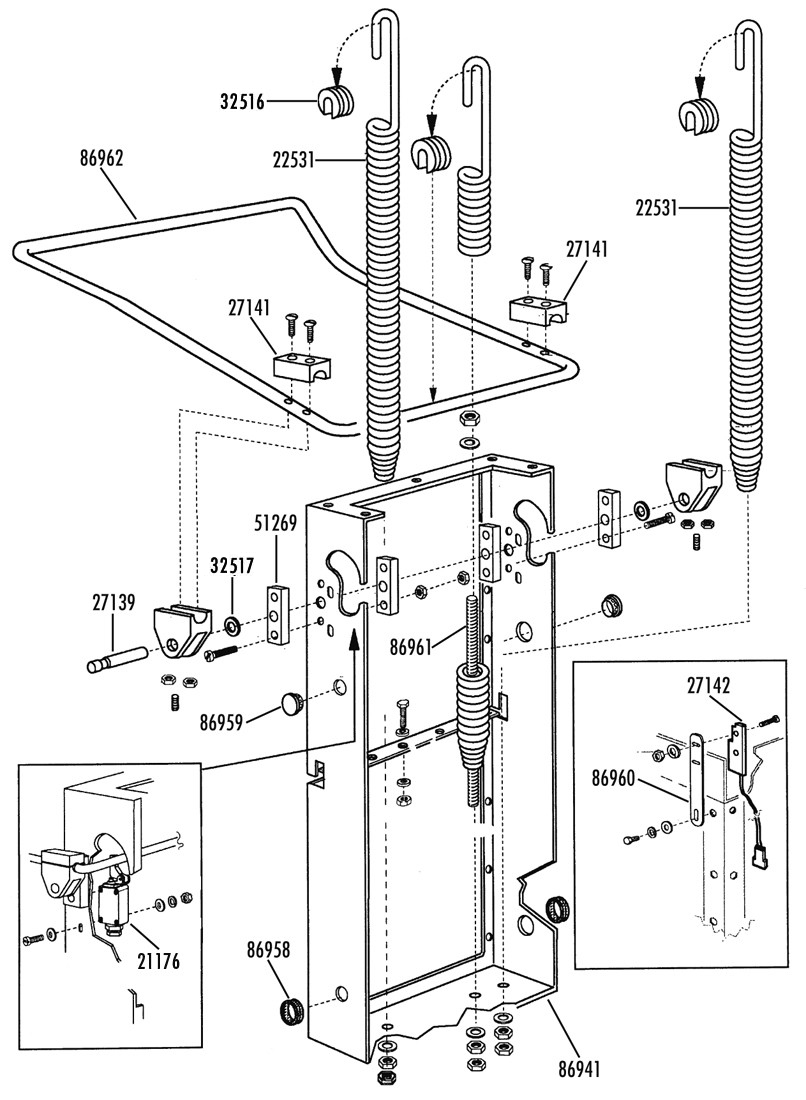 32516
86962
22531
22531
27141
27141
51269
32517
27139
86961
86959
27142
86960
21176
86958
86941